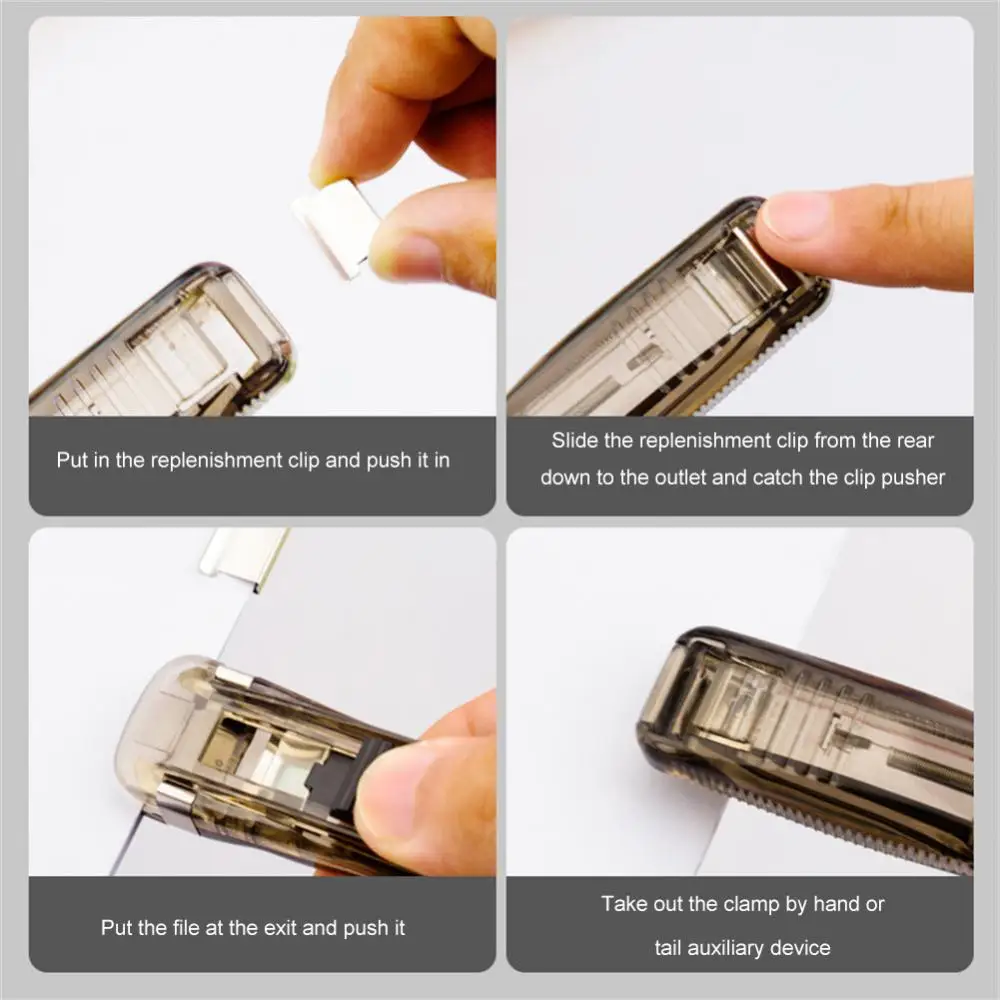 Put in the replenishment clip and push it in

Slide the replenishment clip from the rear down to the outlet and catch the clip pusher

Put the file at the exit and push it

Take out the clamp by hand or tail auxiliary device