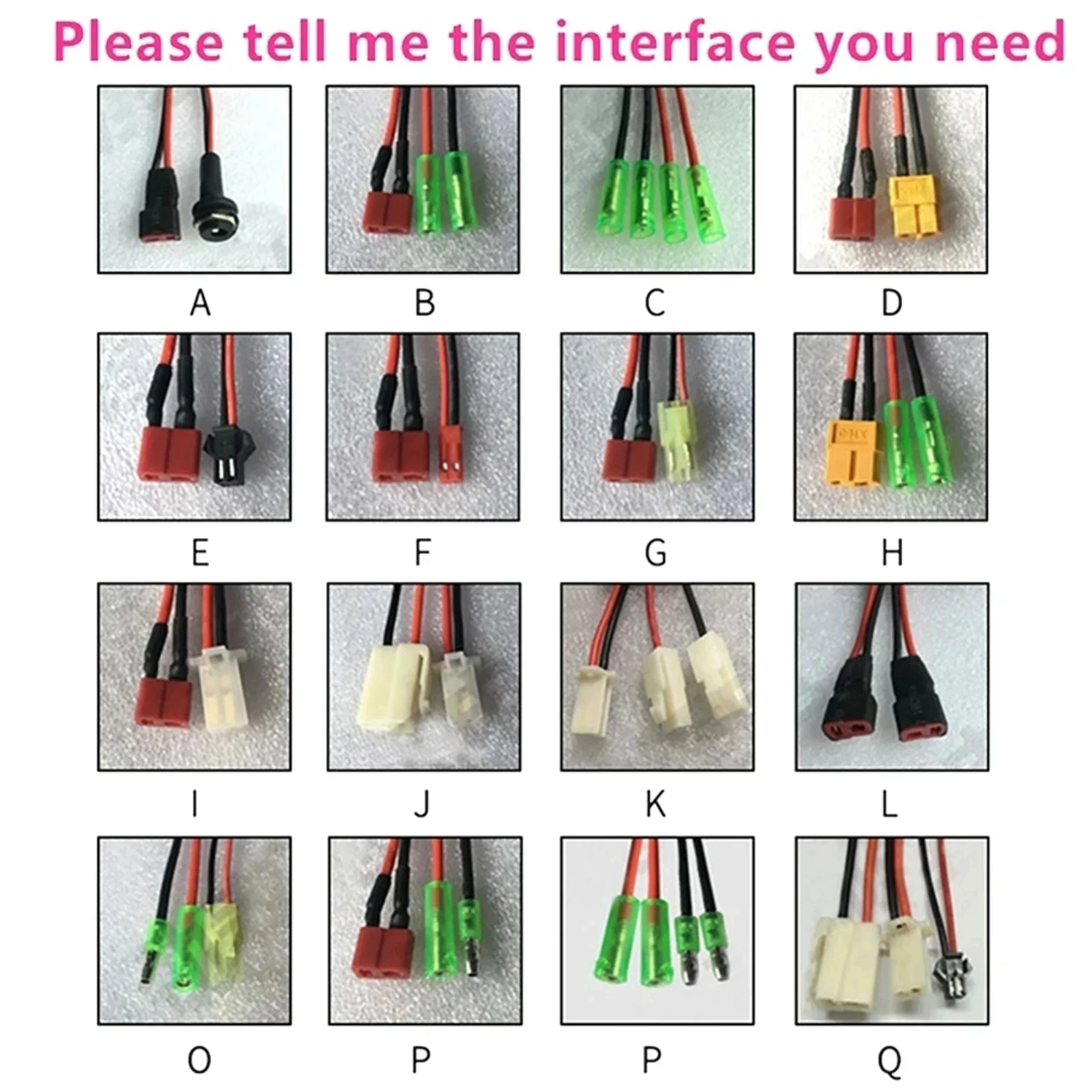 Please tell me the interface you need

A B C D

E F G H

I J K L

O P P Q