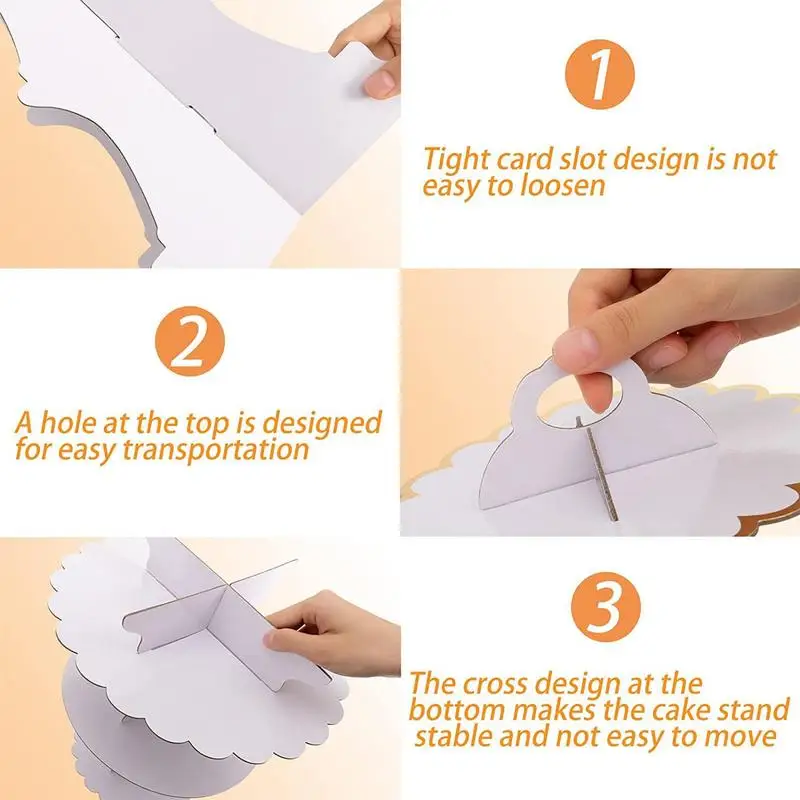 1

Tight card slot design is not easy to loosen

2

A hole at the top is designed for easy transportation

3

The cross design at the bottom makes the cake stand stable and not easy to move