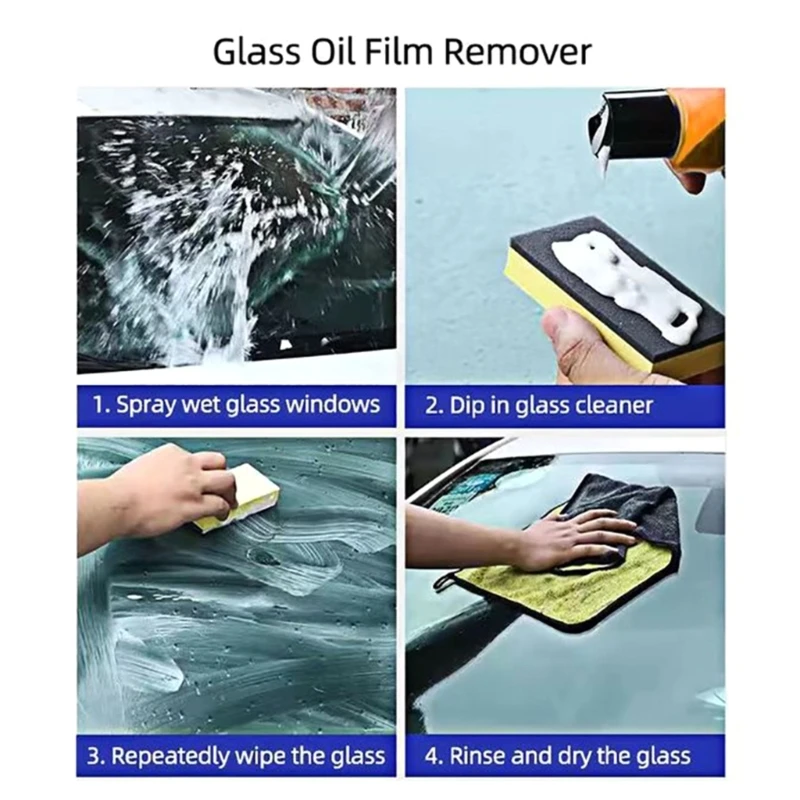 Glass Oil Film Remover

1. Spray wet glass windows

2. Dip in glass cleaner

3. Repeatedly wipe the glass

4. Rinse and dry the glass