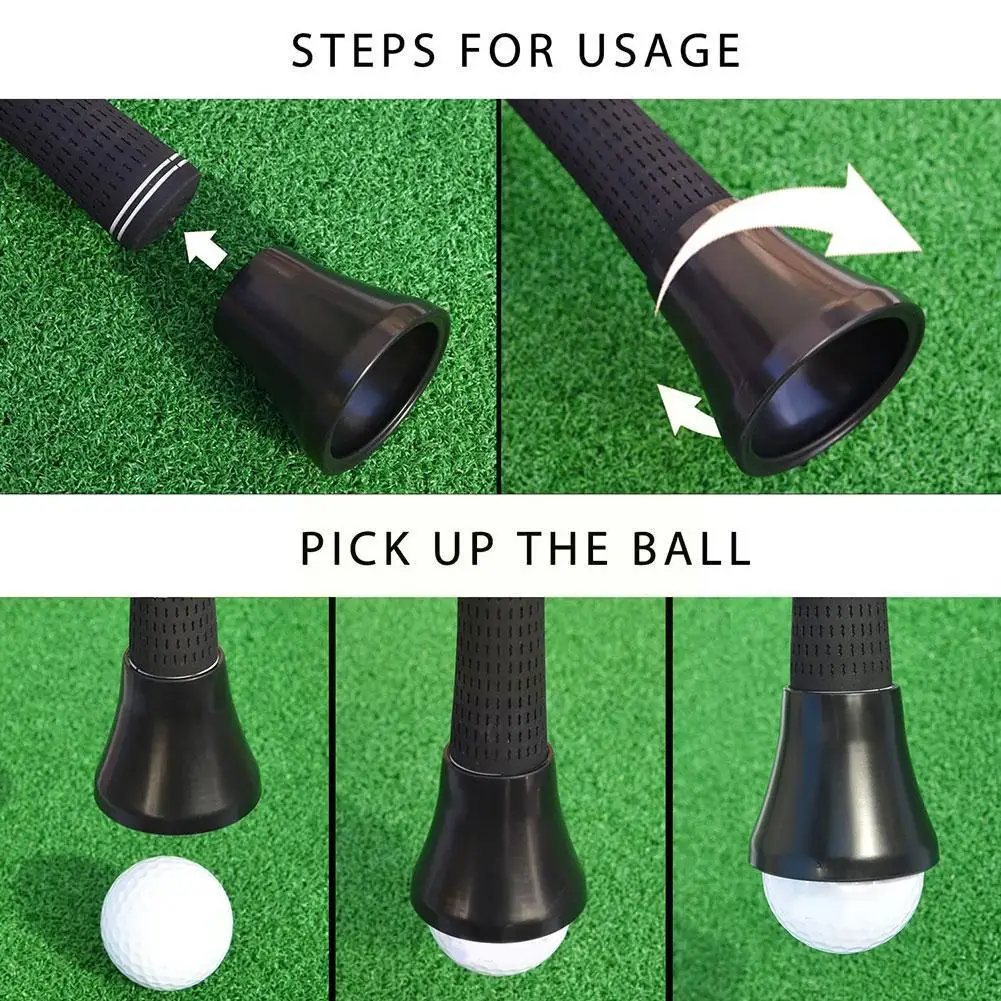 STEPS FOR USAGE

PICK UP THE BALL