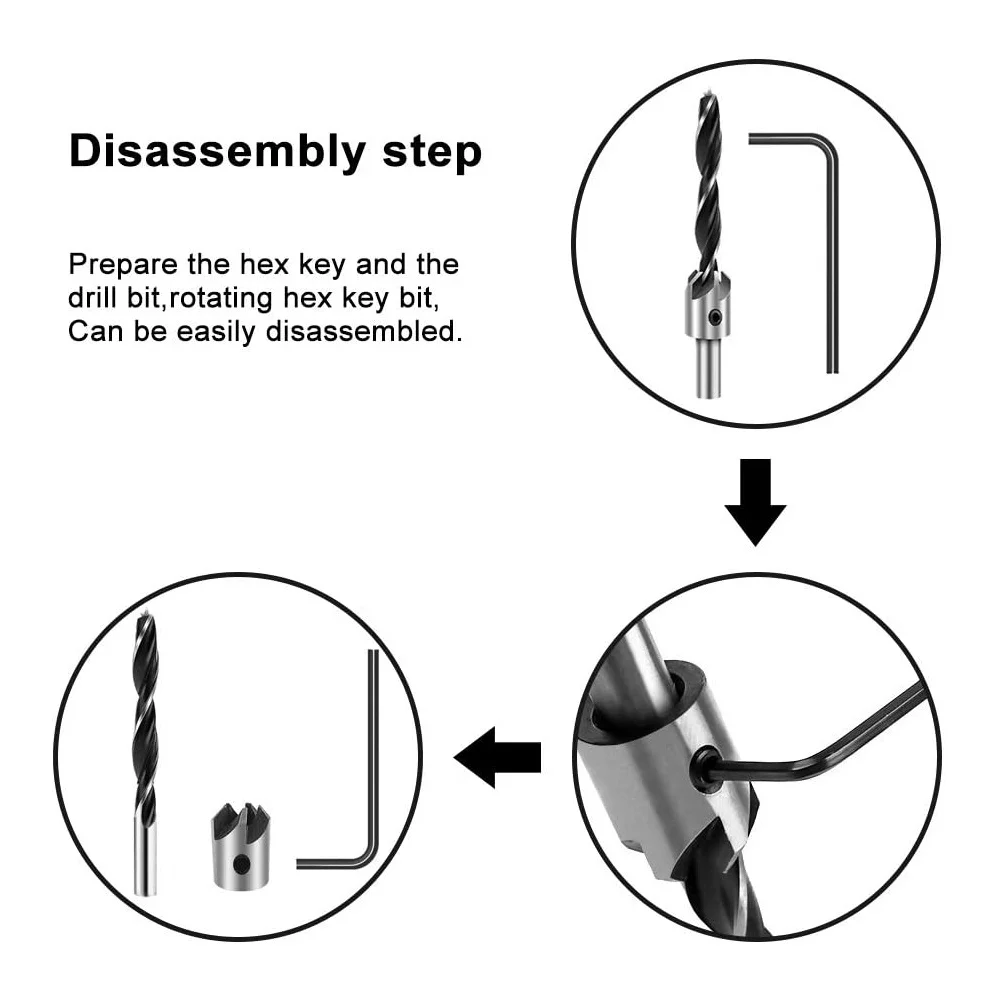 Disassembly step

Prepare the hex key and the drill bit,rotating hex key bit, Can be easily disassembled.