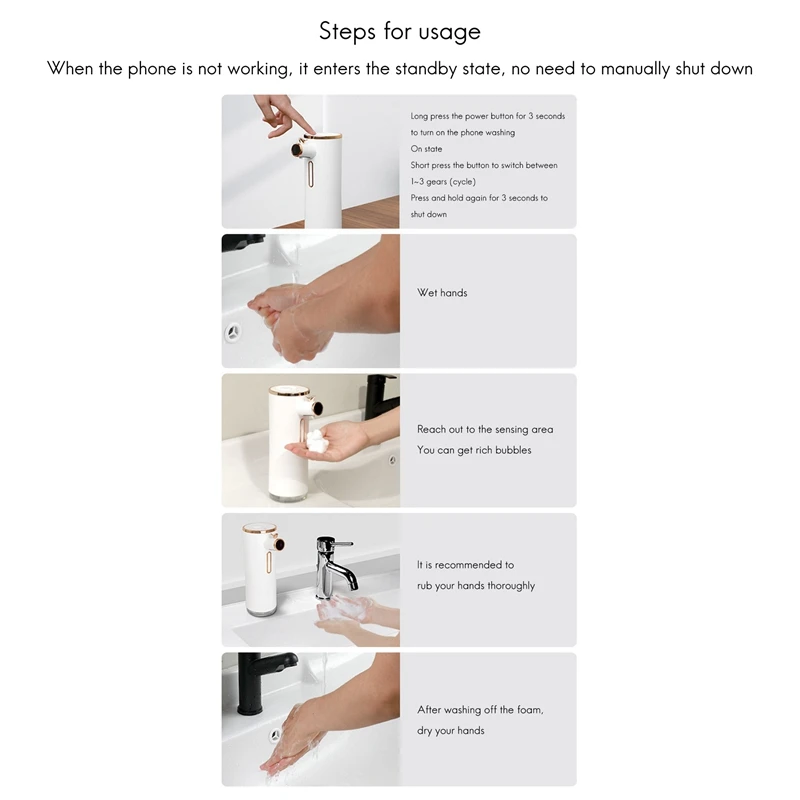 Steps for usage

When the phone is not working, it enters the standby state, no need to manually shut down

Long press the power button for 3 seconds to turn on the phone washing
On state
Short press the button to switch between 1~3 gears (cycle)
Press and hold again for 3 seconds to shut down

Wet hands

Reach out to the sensing area
You can get rich bubbles

It is recommended to rub your hands thoroughly

After washing off the foam, dry your hands