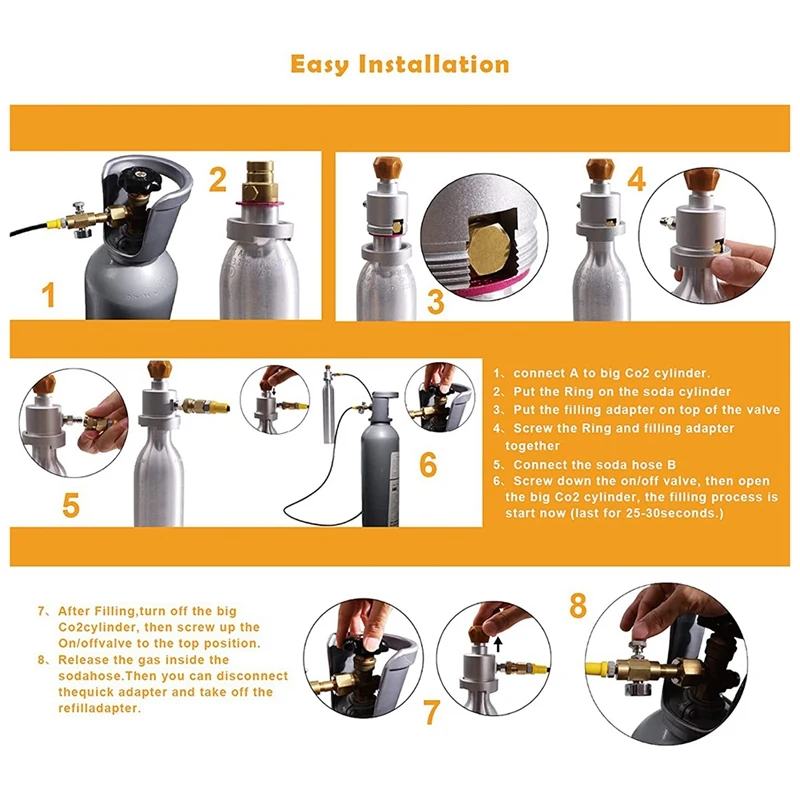 Easy Installation

1

2

3

4

5

6

1、connect A to big Co2 cylinder.
2、Put the Ring on the soda cylinder
3、Put the filling adapter on top of the valve
4、Screw the Ring and filling adapter together
5、Connect the soda hose B
6、Screw down the on/off valve, then open the big Co2 cylinder, the filling process is start now (last for 25-30seconds.)

7、After Filling,turn off the big Co2cylinder, then screw up the On/offvalve to the top position.
8、Release the gas inside the sodahose.Then you can disconnect thequick adapter and take off the refilladapter.

7

8