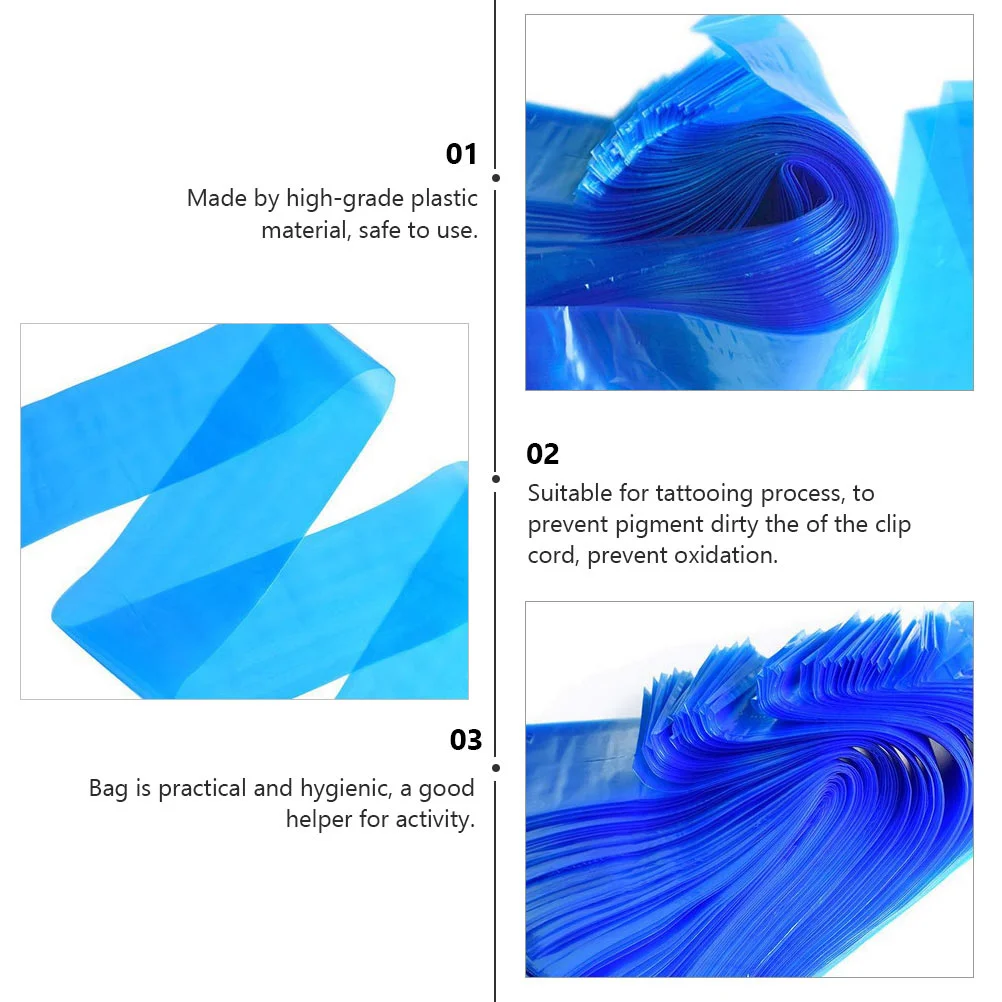 01
Made by high-grade plastic material, safe to use.

02
Suitable for tattooing process, to prevent pigment dirty the of the clip cord, prevent oxidation.

03
Bag is practical and hygienic, a good helper for activity.