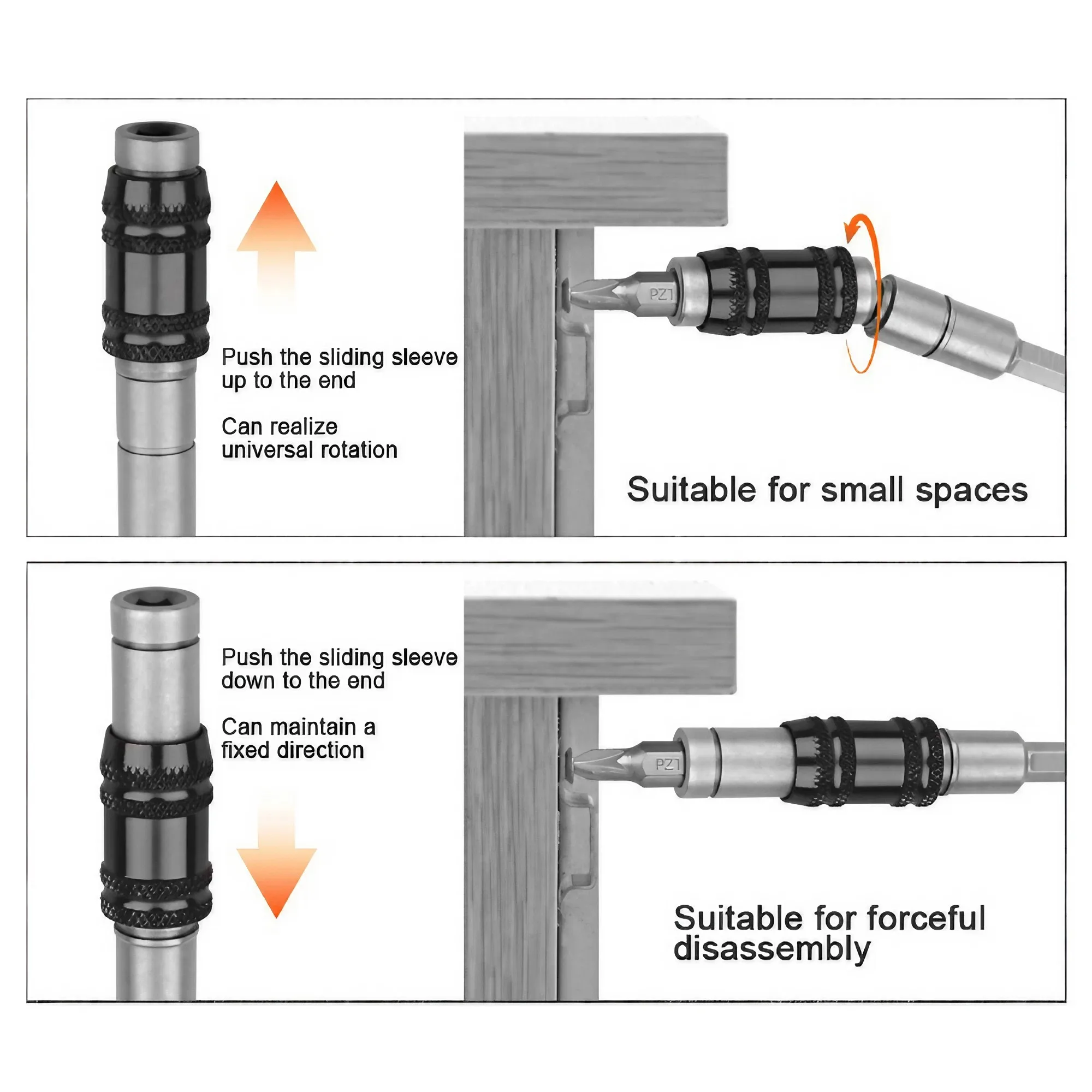 Push the sliding sleeve up to the end

Can realize universal rotation

PZ1

Suitable for small spaces

Push the sliding sleeve down to the end

Can maintain a fixed direction

PZ1

Suitable for forceful disassembly