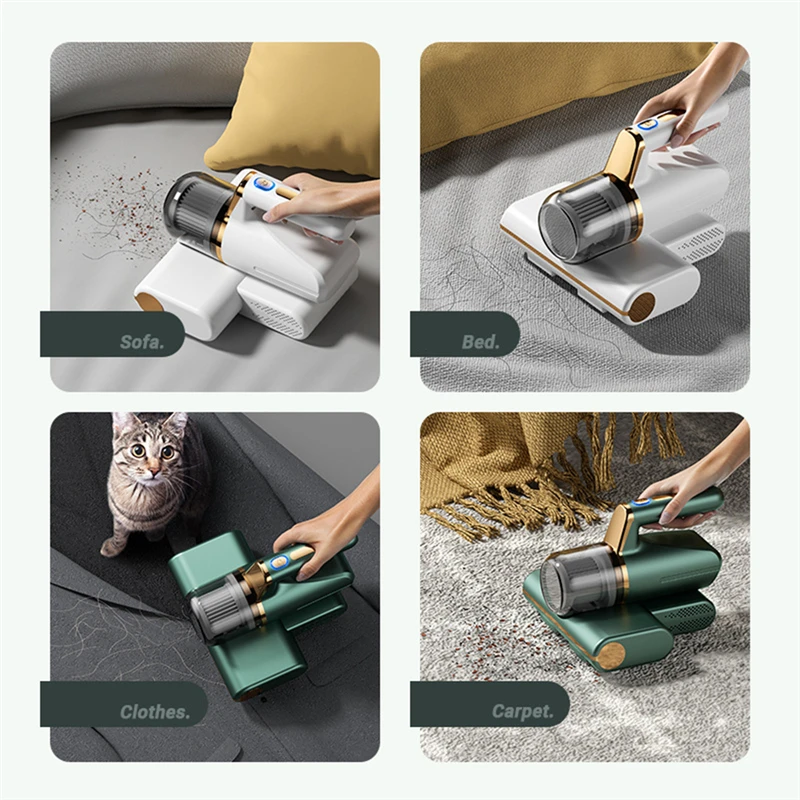 Sofa.

Bed.

Clothes.

Carpet.