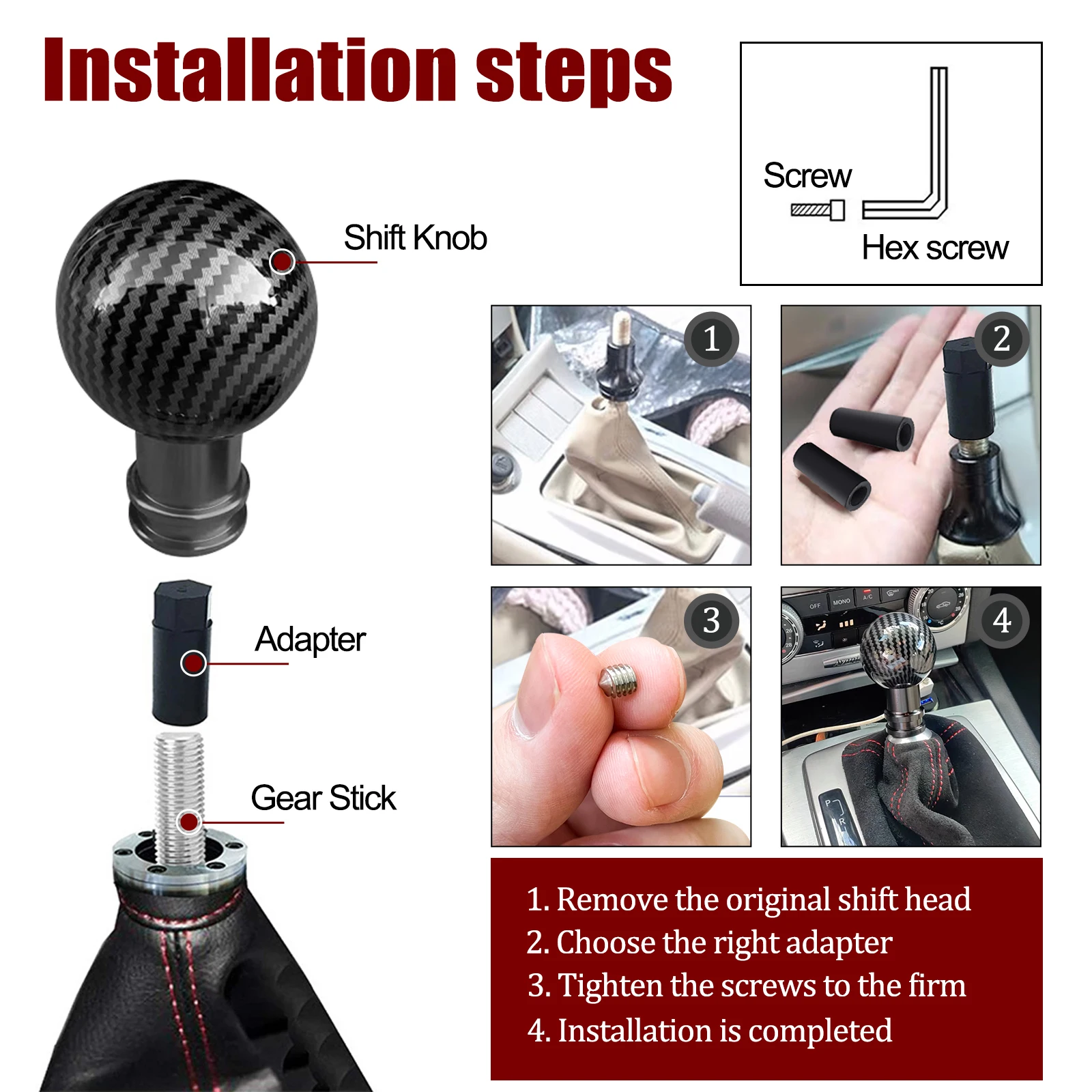 Installation steps

Screw

Hex screw

Shift Knob

Adapter

Gear Stick

1

2

3

4

OFF MONO A/C

P R

1. Remove the original shift head
2. Choose the right adapter
3. Tighten the screws to the firm
4. Installation is completed