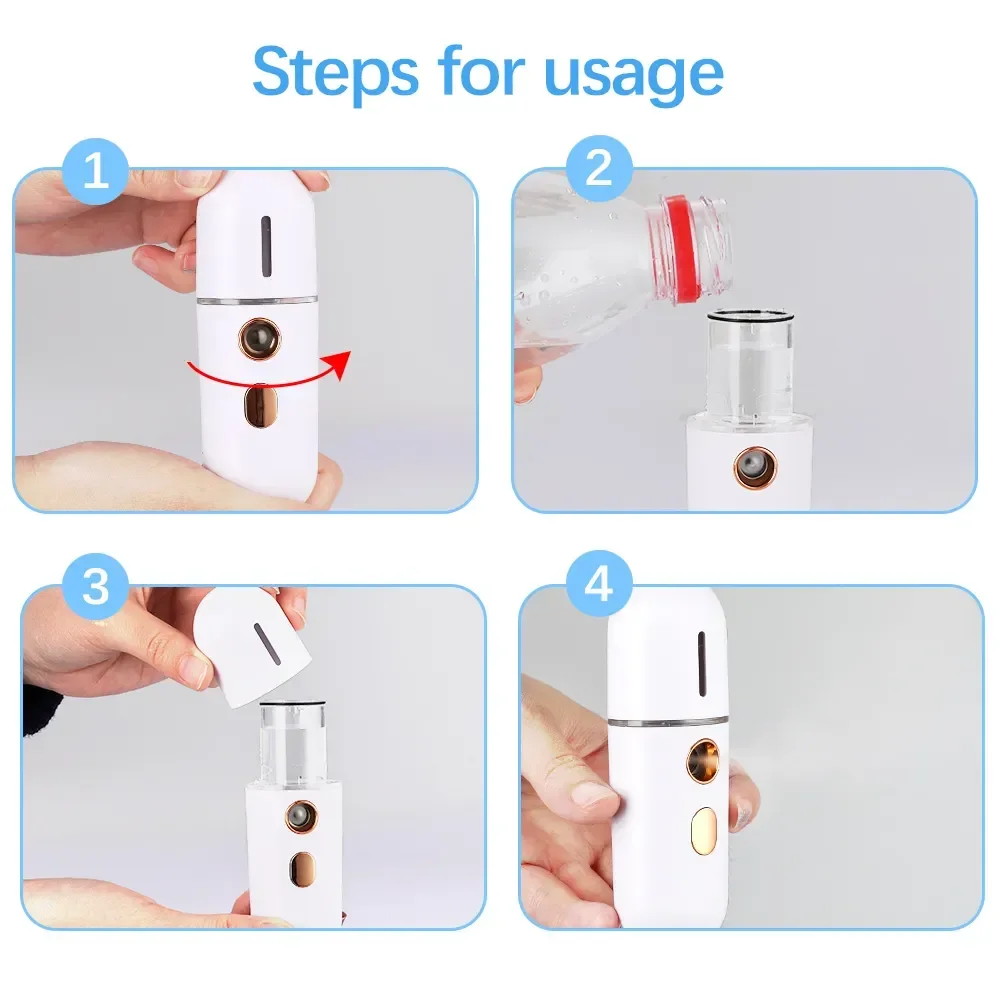 Steps for usage

1

2

3

4