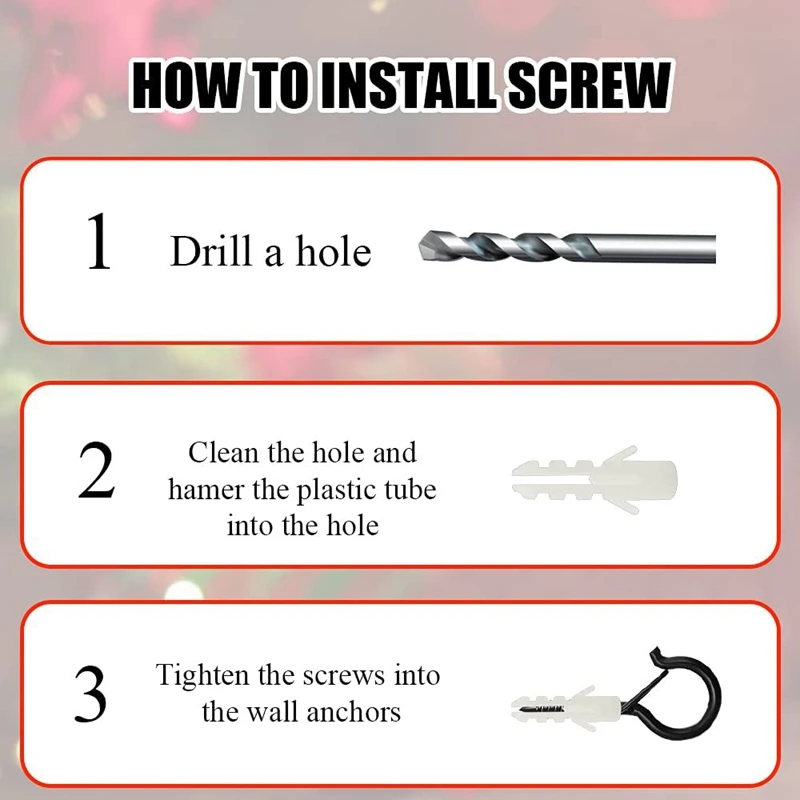 HOW TO INSTALL SCREW

1 Drill a hole

2 Clean the hole and hamer the plastic tube into the hole

3 Tighten the screws into the wall anchors