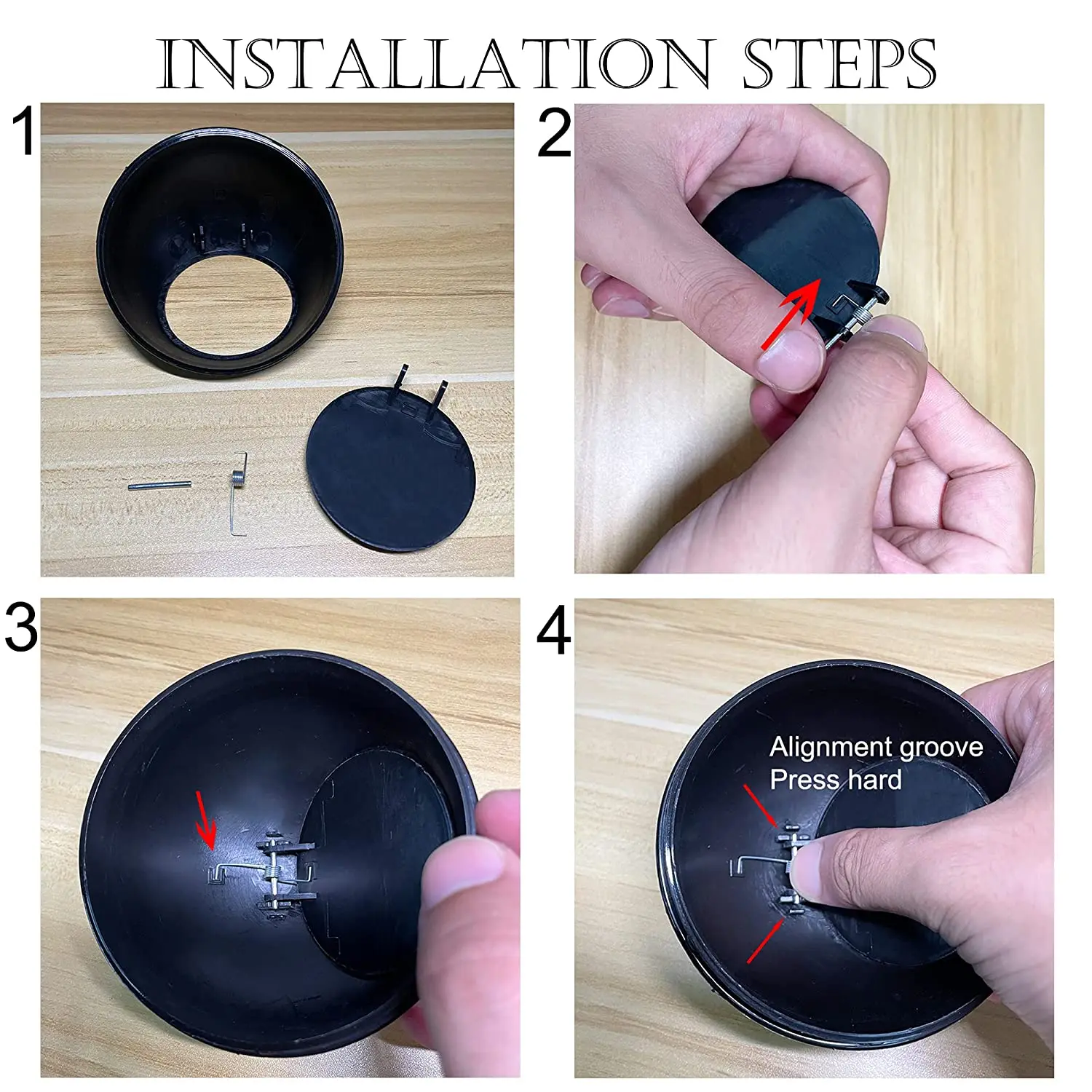 INSTALLATION STEPS

1

2

3

4

Alignment groove
Press hard