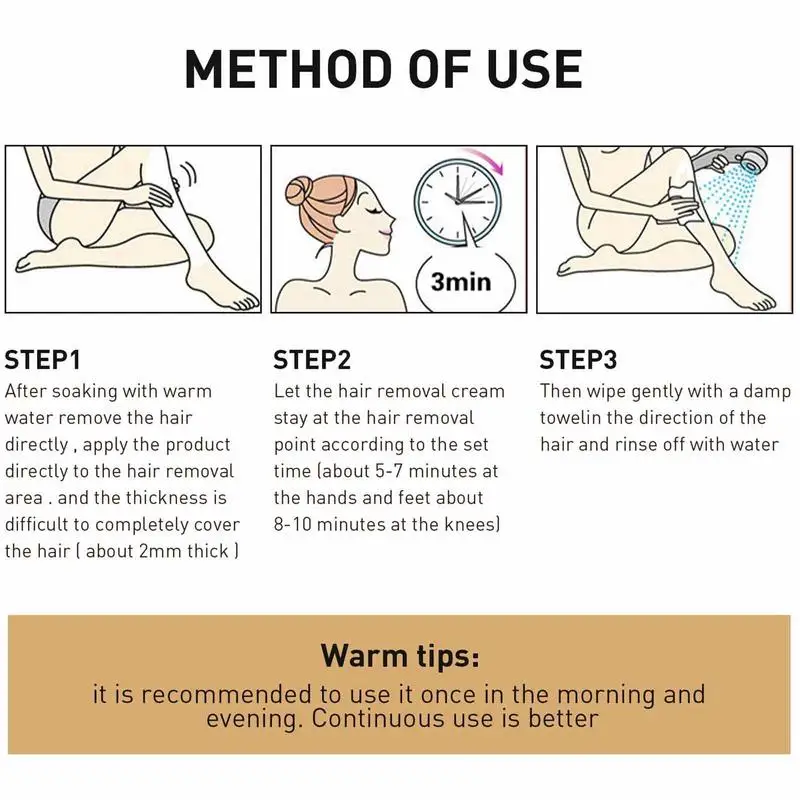 METHOD OF USE

3min

STEP1
After soaking with warm water remove the hair directly , apply the product directly to the hair removal area . and the thickness is difficult to completely cover the hair ( about 2mm thick )

STEP2
Let the hair removal cream stay at the hair removal point according to the set time (about 5-7 minutes at the hands and feet about 8-10 minutes at the knees)

STEP3
Then wipe gently with a damp towelin the direction of the hair and rinse off with water

Warm tips:
it is recommended to use it once in the morning and evening. Continuous use is better