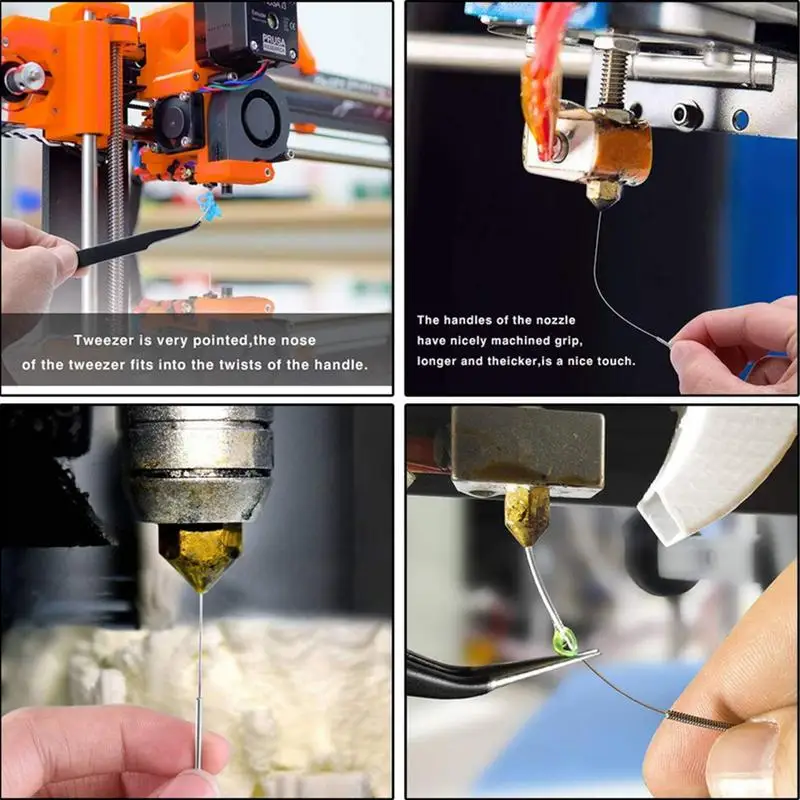 PRUSA

Tweezer is very pointed,the nose of the tweezer fits into the twists of the handle.

The handles of the nozzle have nicely machined grip, longer and theicker,is a nice touch.