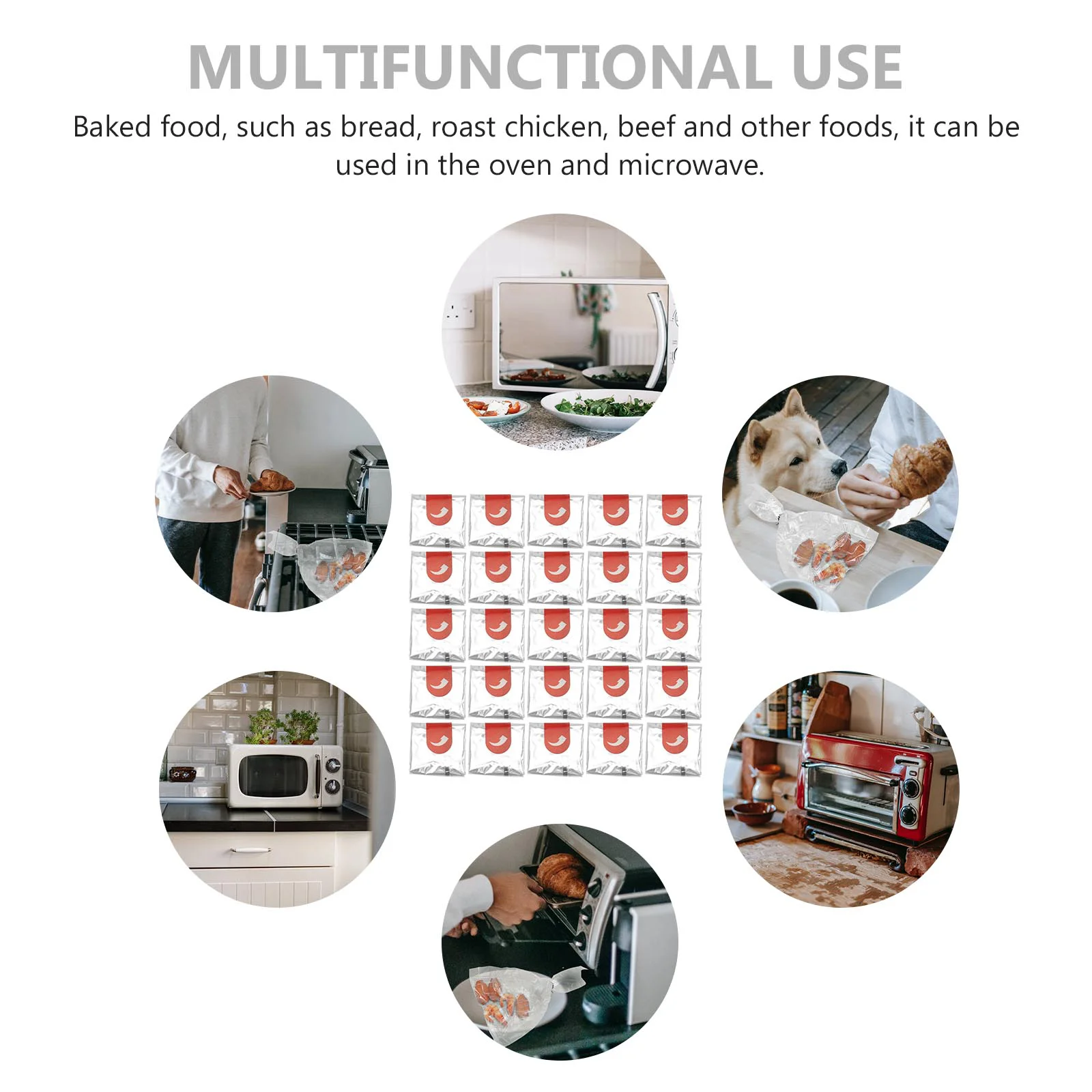 MULTIFUNCTIONAL USE

Baked food, such as bread, roast chicken, beef and other foods, it can be used in the oven and microwave.