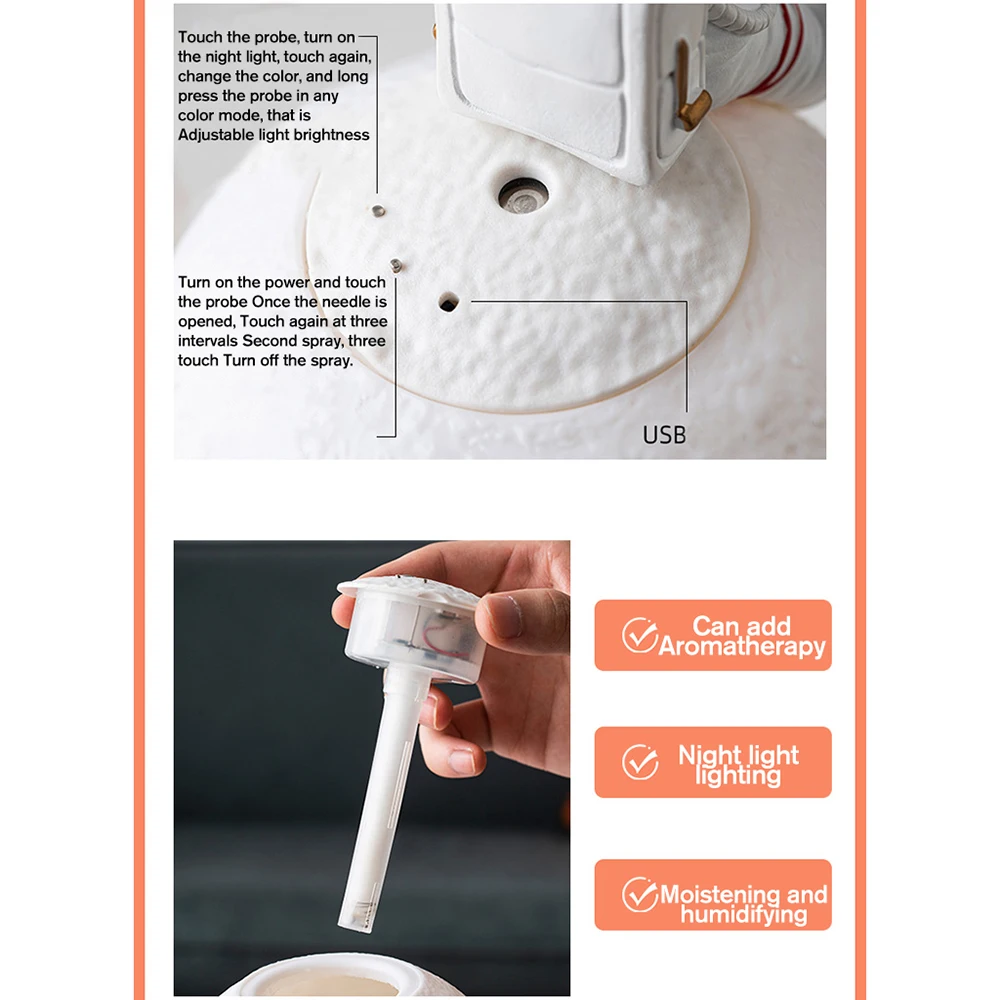 Touch the probe, turn on the night light, touch again, change the color, and long press the probe in any color mode, that is Adjustable light brightness

Turn on the power and touch the probe Once the needle is opened, Touch again at three intervals Second spray, three touch Turn off the spray.

USB

Can add Aromatherapy

Night light lighting

Moistening and humidifying