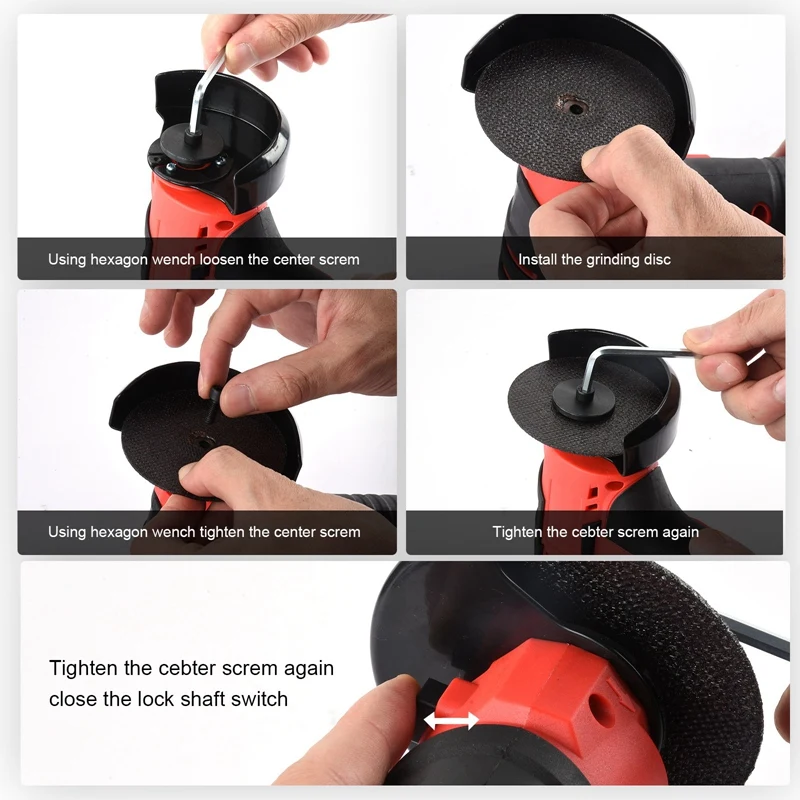 Using hexagon wench loosen the center screm

Install the grinding disc

Using hexagon wench tighten the center screm

Tighten the cebter screm again

Tighten the cebter screm again
close the lock shaft switch