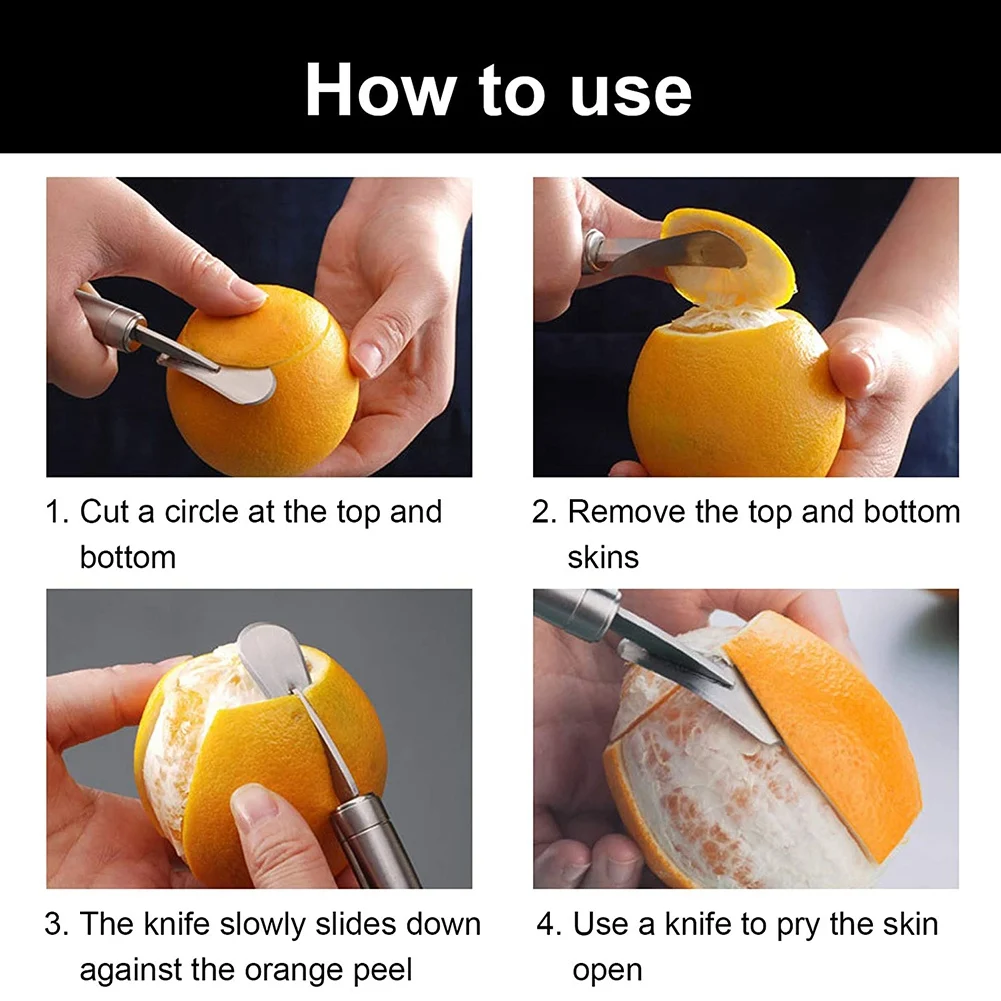 How to use

1. Cut a circle at the top and bottom

2. Remove the top and bottom skins

3. The knife slowly slides down against the orange peel

4. Use a knife to pry the skin open