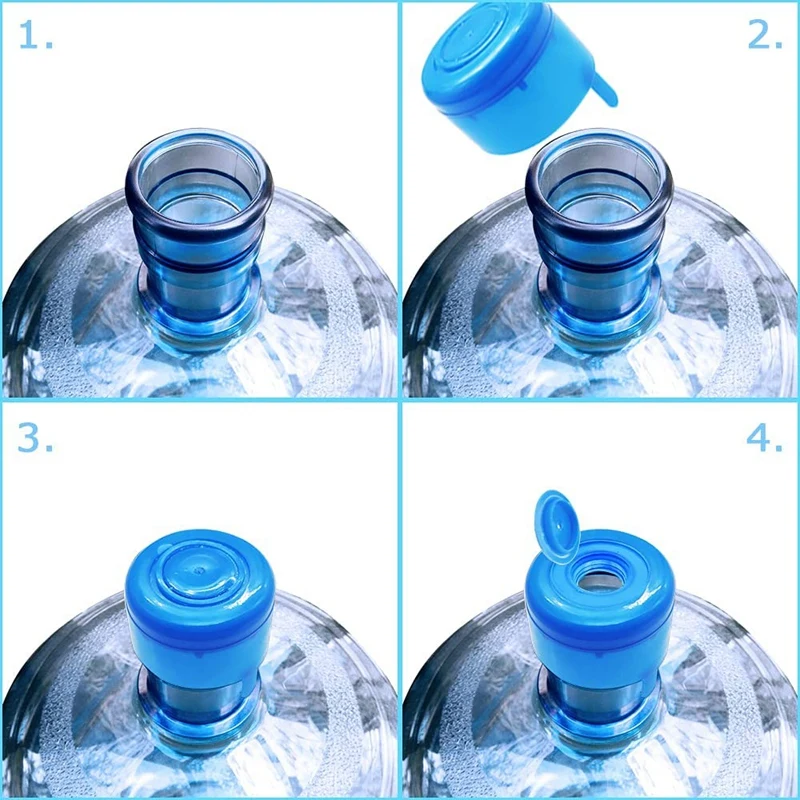 1.

2.

3.

4.