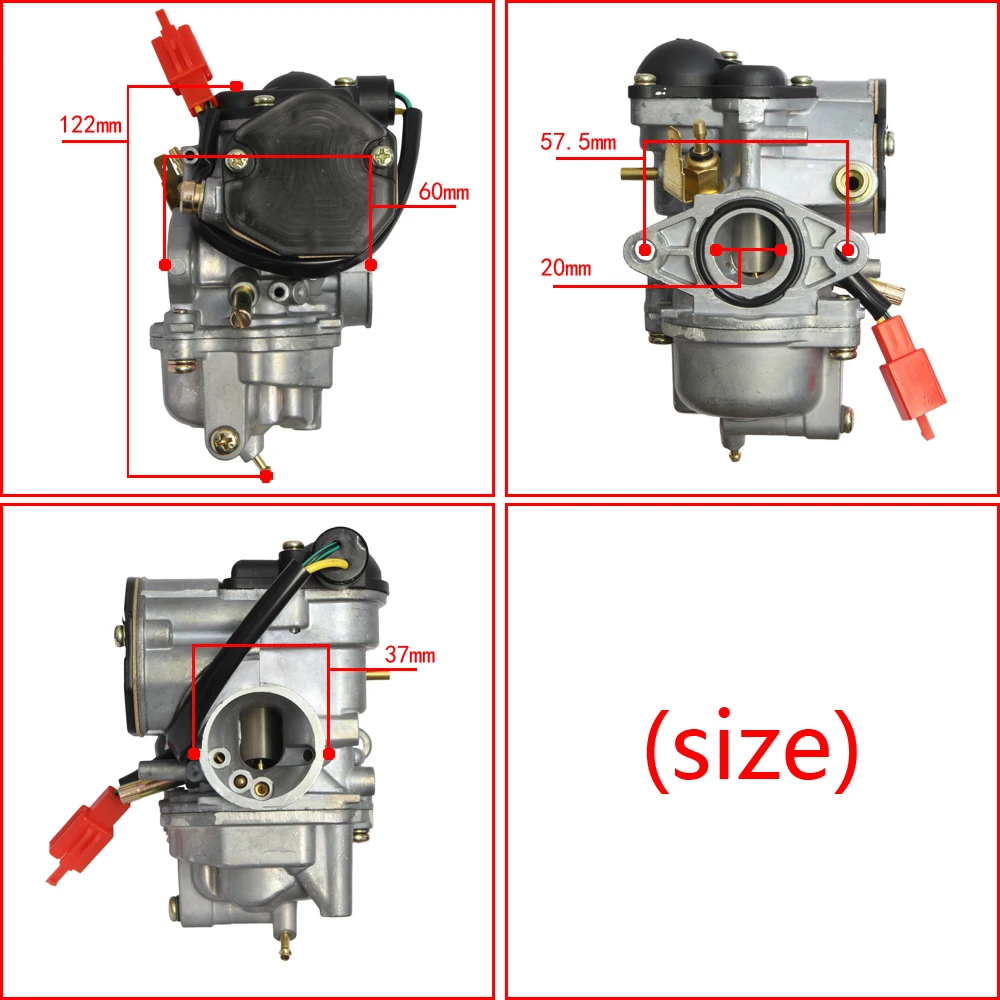 122mm

60mm

57.5mm

20mm

37mm

(size)