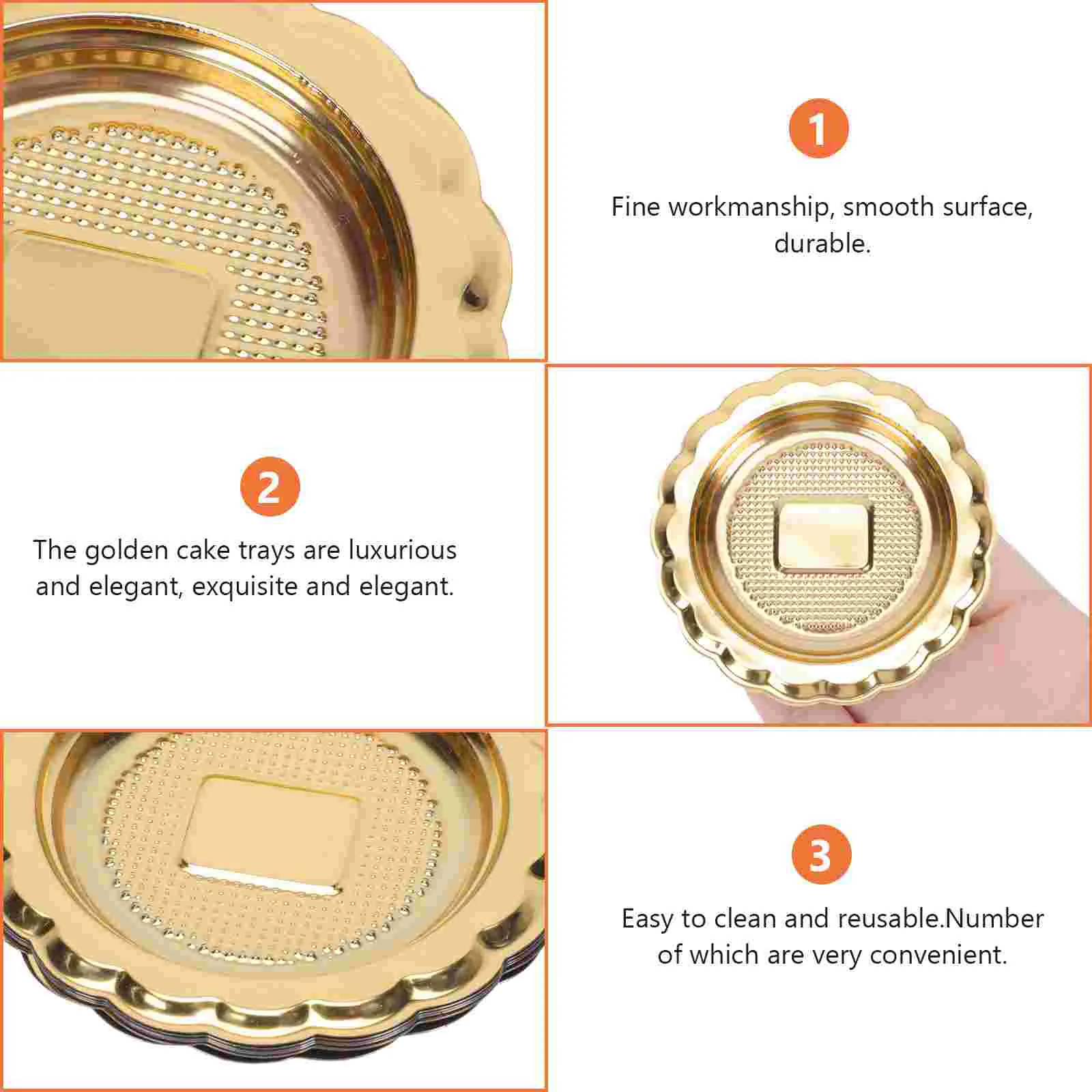 1

Fine workmanship, smooth surface, durable.

2

The golden cake trays are luxurious and elegant, exquisite and elegant.

3

Easy to clean and reusable.Number of which are very convenient.