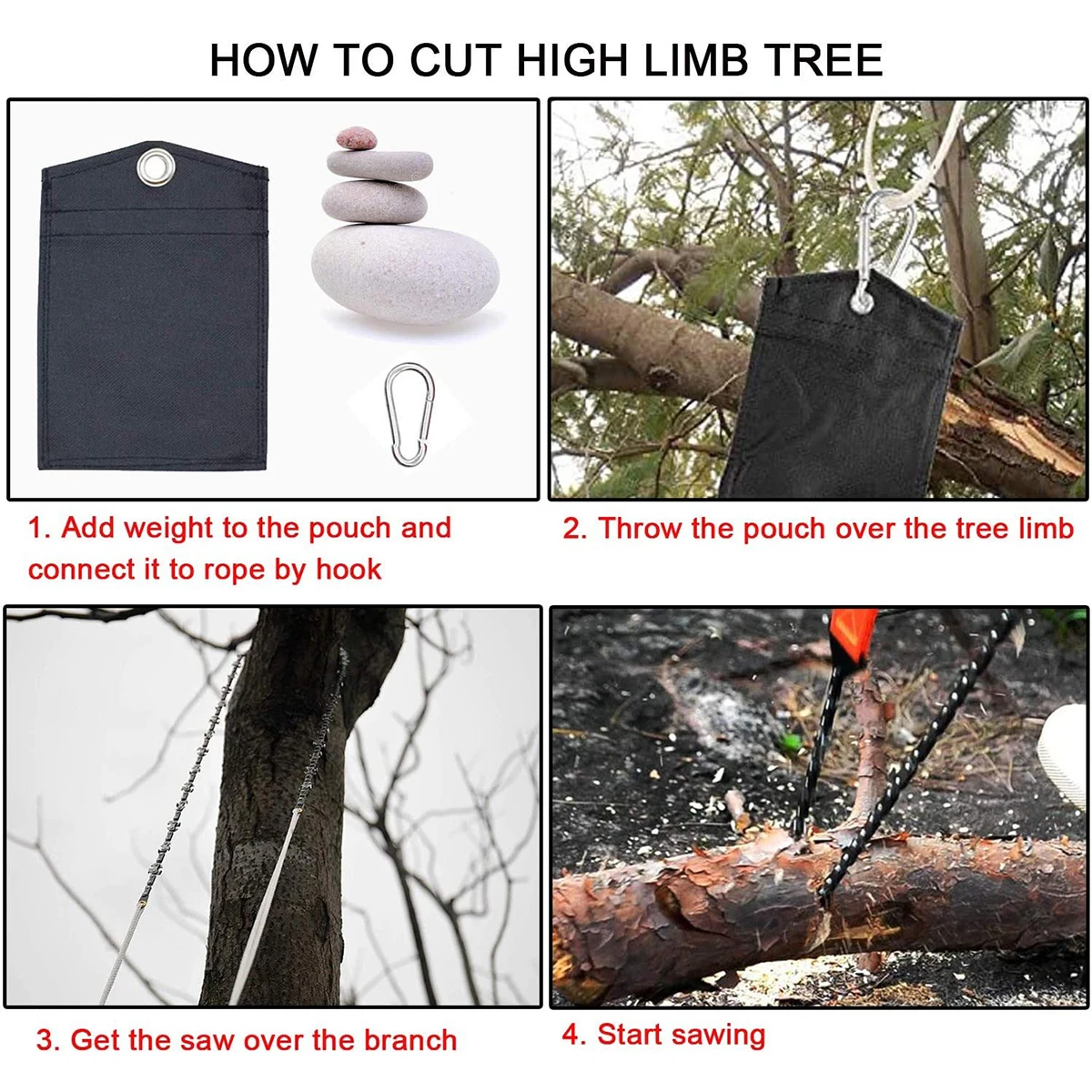 HOW TO CUT HIGH LIMB TREE

1. Add weight to the pouch and connect it to rope by hook

2. Throw the pouch over the tree limb

3. Get the saw over the branch

4. Start sawing