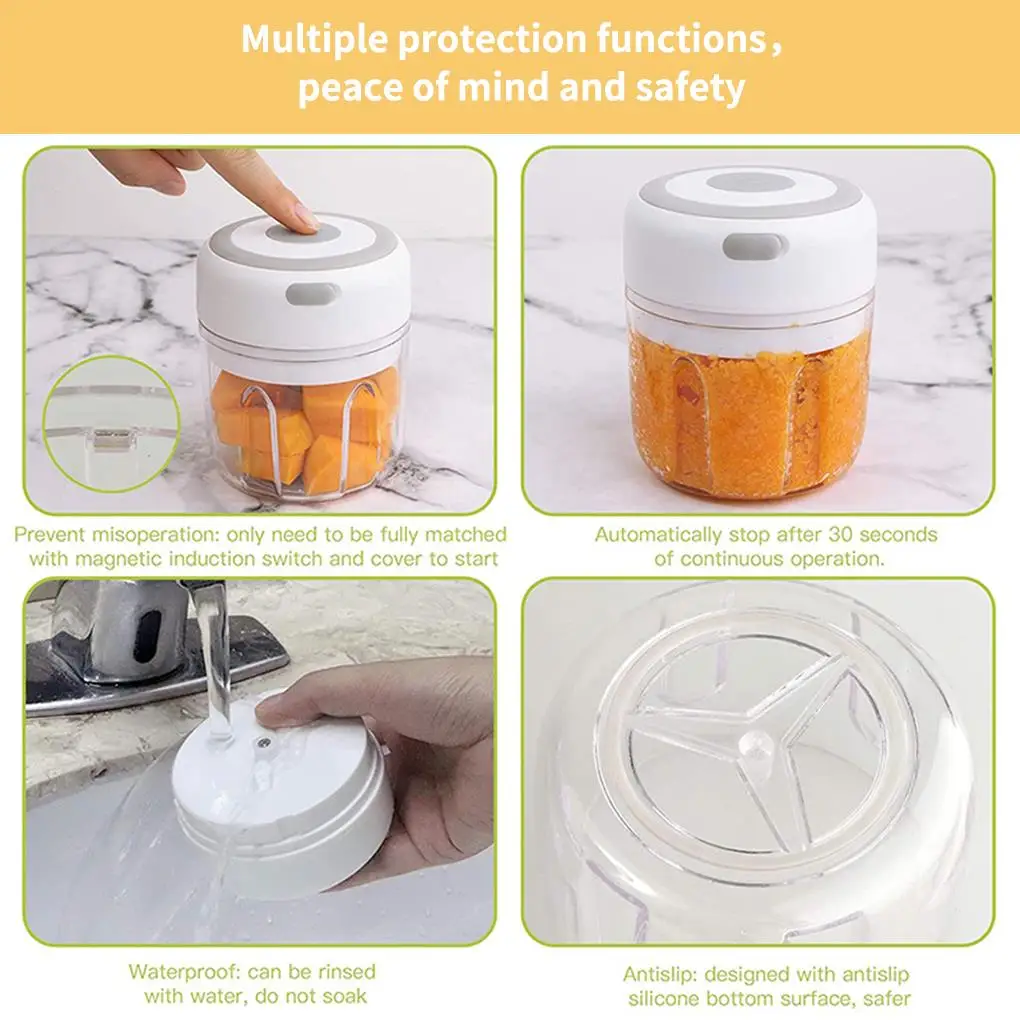 Multiple protection functions，
peace of mind and safety

Prevent misoperation: only need to be fully matched with magnetic induction switch and cover to start

Automatically stop after 30 seconds of continuous operation.

Waterproof: can be rinsed with water, do not soak

Antislip: designed with antislip silicone bottom surface, safer