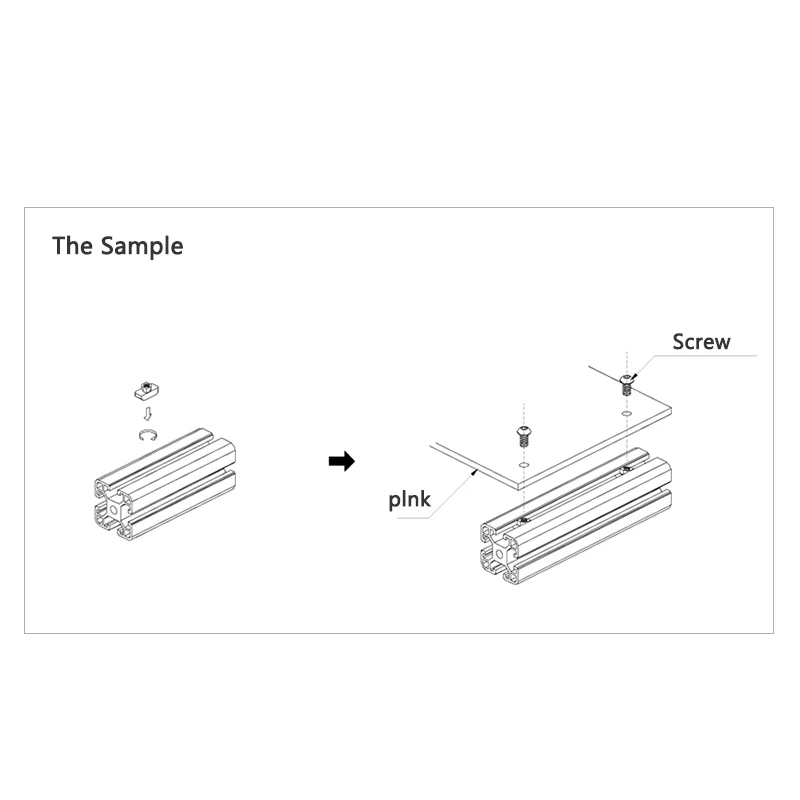 The Sample

Screw

plnk