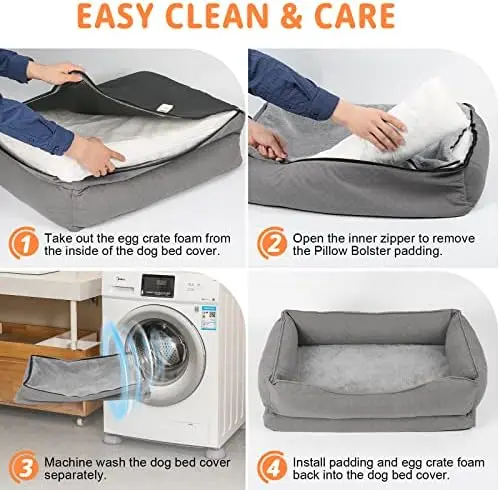 EASY CLEAN & CARE

1 Take out the egg crate foam from the inside of the dog bed cover.

2 Open the inner zipper to remove the Pillow Bolster padding.

3 Machine wash the dog bed cover separately.

4 Install padding and egg crate foam back into the dog bed cover.