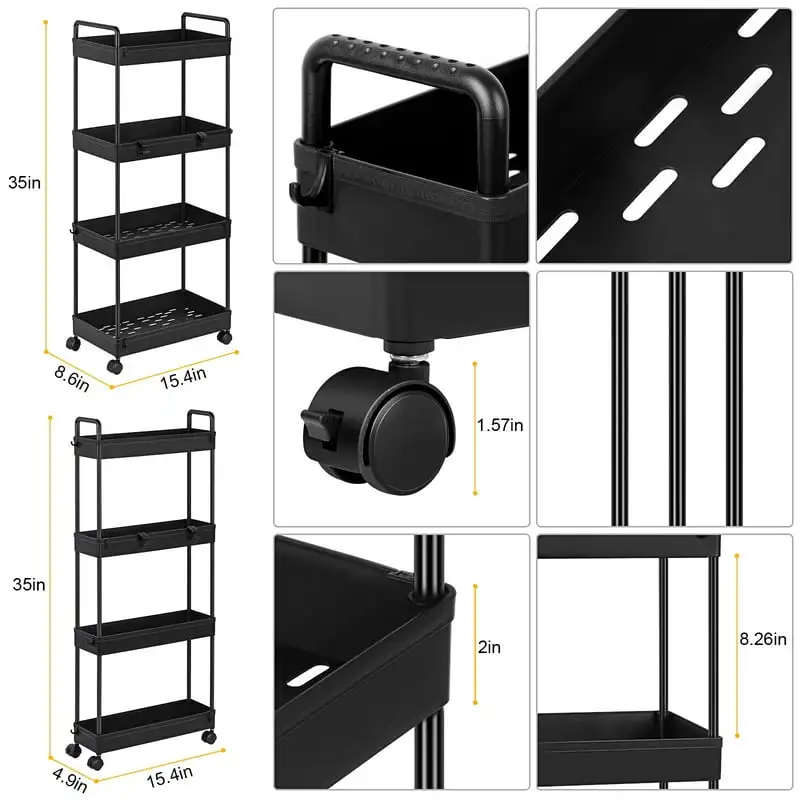 35in

8.6in

15.4in

35in

4.9in

15.4in

1.57in

2in

8.26in