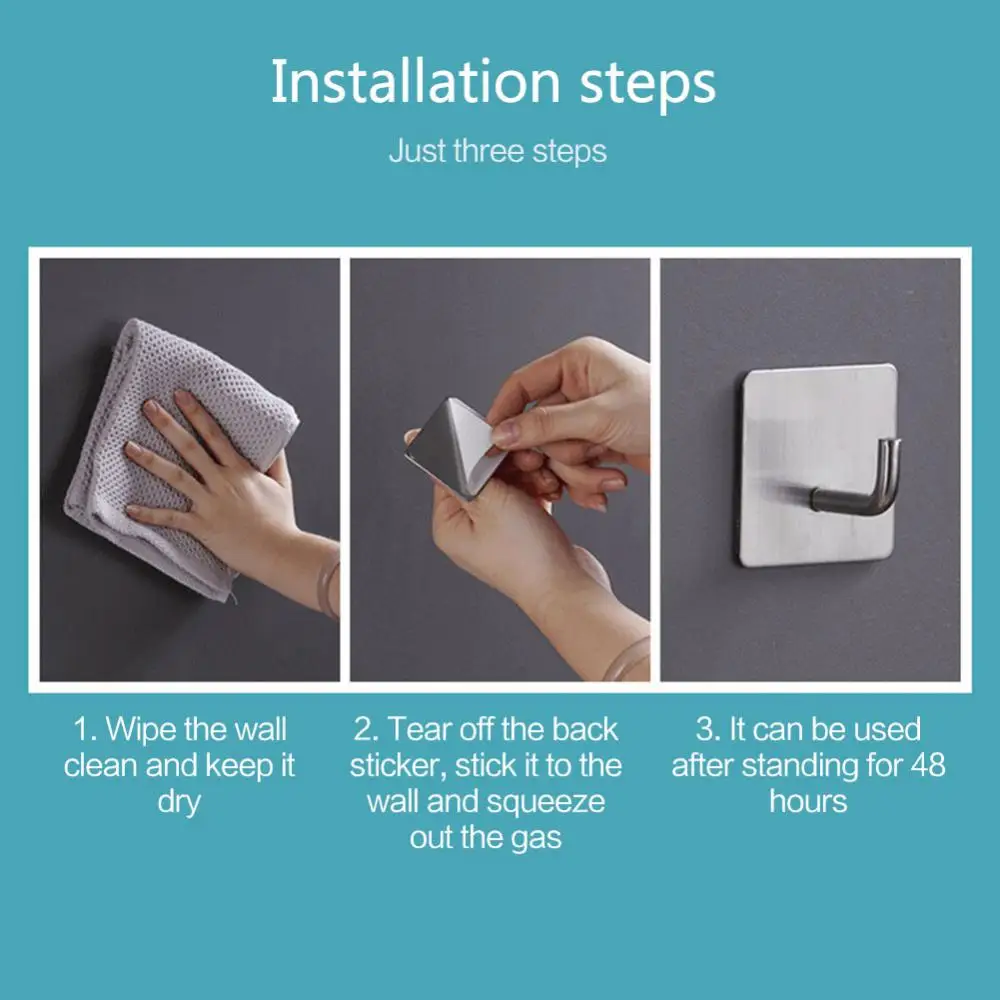 Installation steps

Just three steps

1. Wipe the wall clean and keep it dry

2. Tear off the back sticker, stick it to the wall and squeeze out the gas

3. It can be used after standing for 48 hours