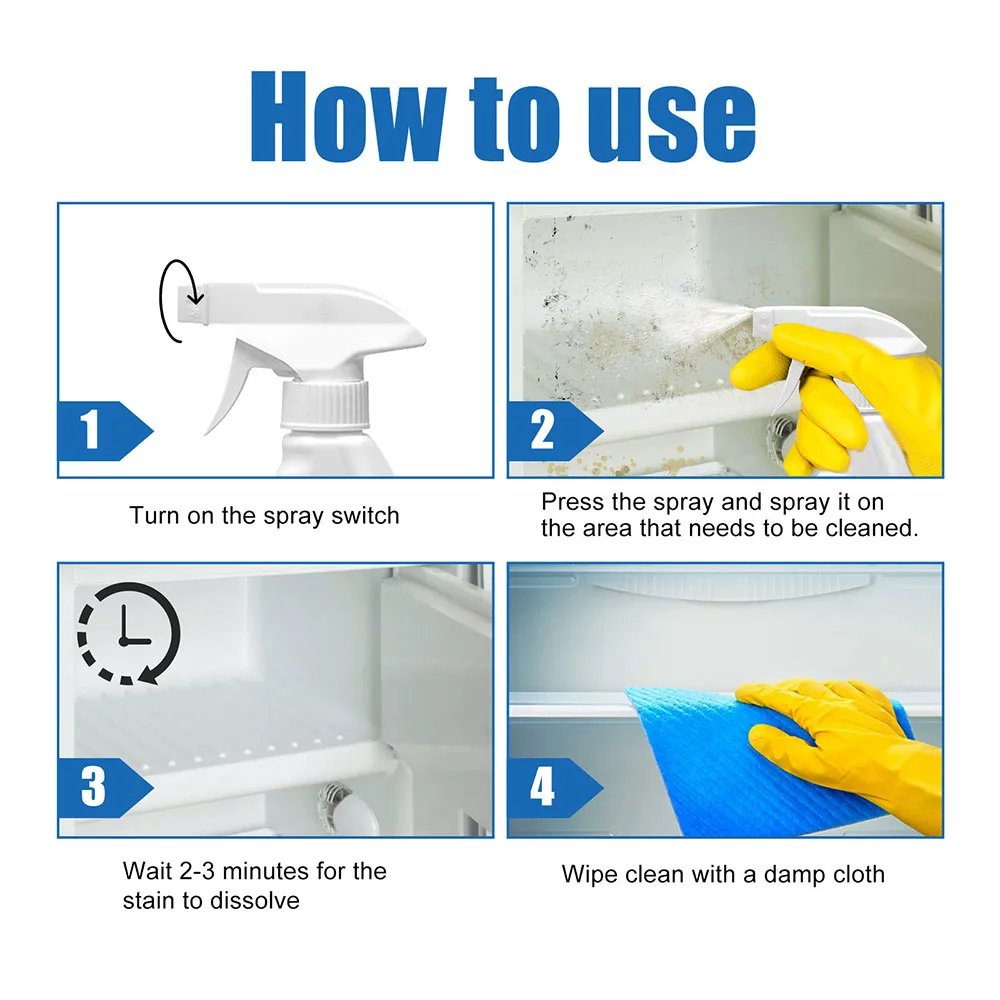 How to use

1

Turn on the spray switch

2

Press the spray and spray it on the area that needs to be cleaned.

3

Wait 2-3 minutes for the stain to dissolve

4

Wipe clean with a damp cloth