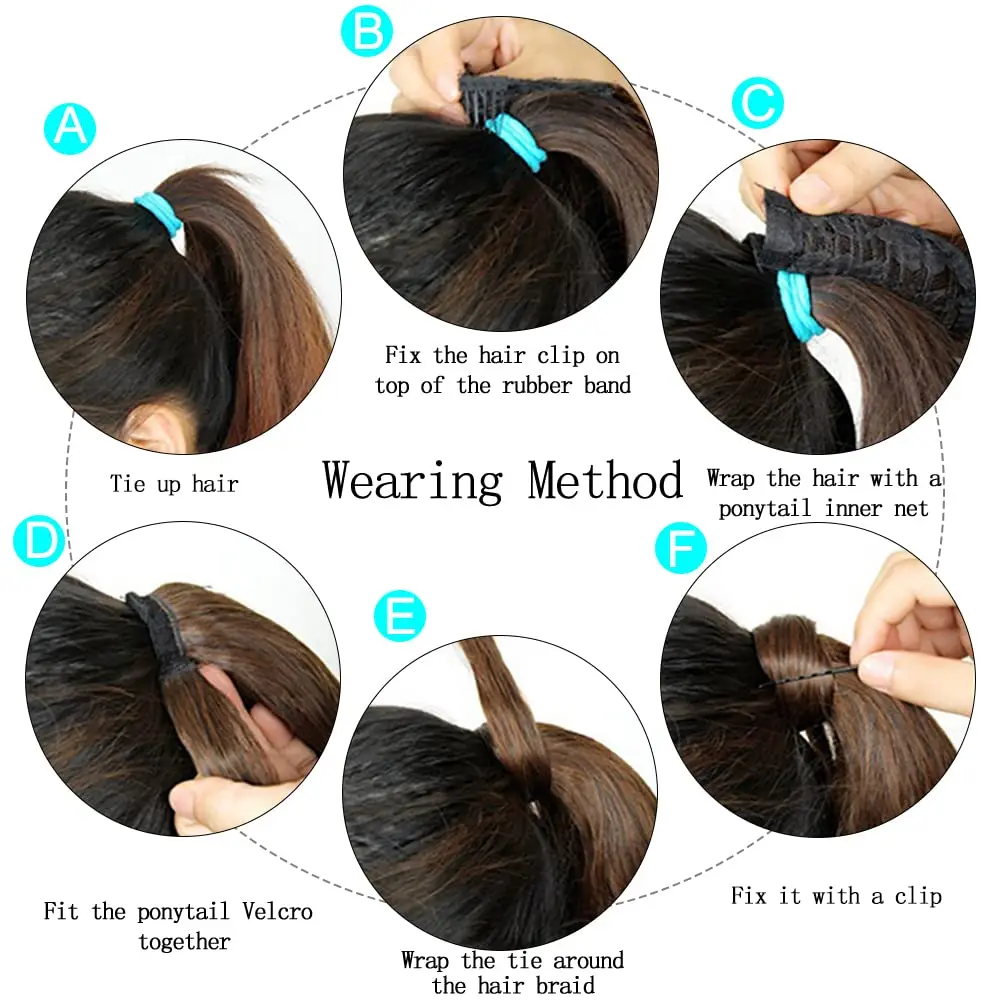 Wearing Method

A

Tie up hair

B

Fix the hair clip on top of the rubber band

C

Wrap the hair with a ponytail inner net

D

Fit the ponytail Velcro together

E

Wrap the tie around the hair braid

F

Fix it with a clip