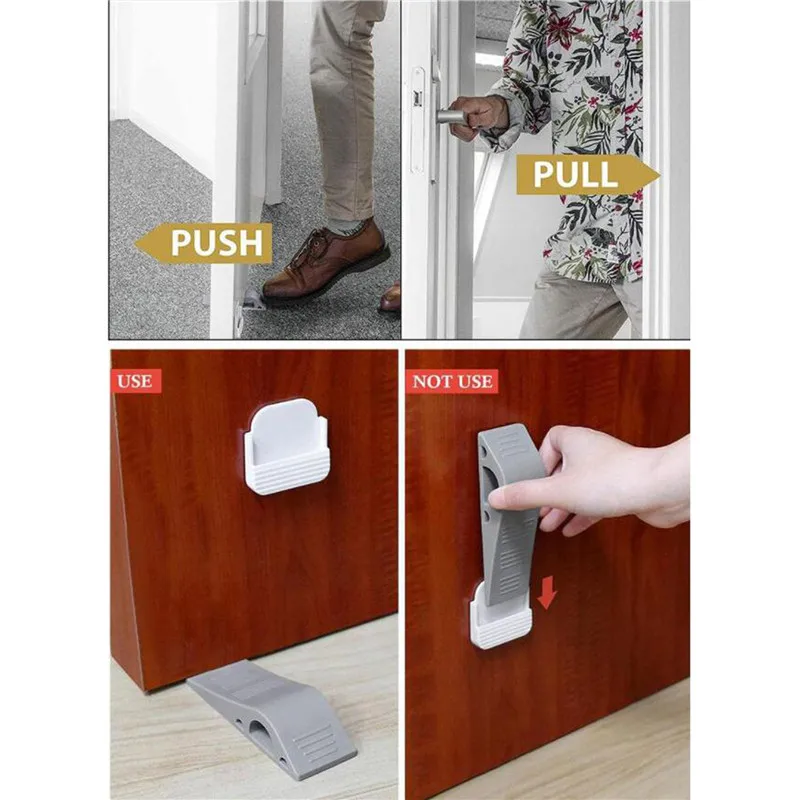 PUSH

PULL

USE

NOT USE