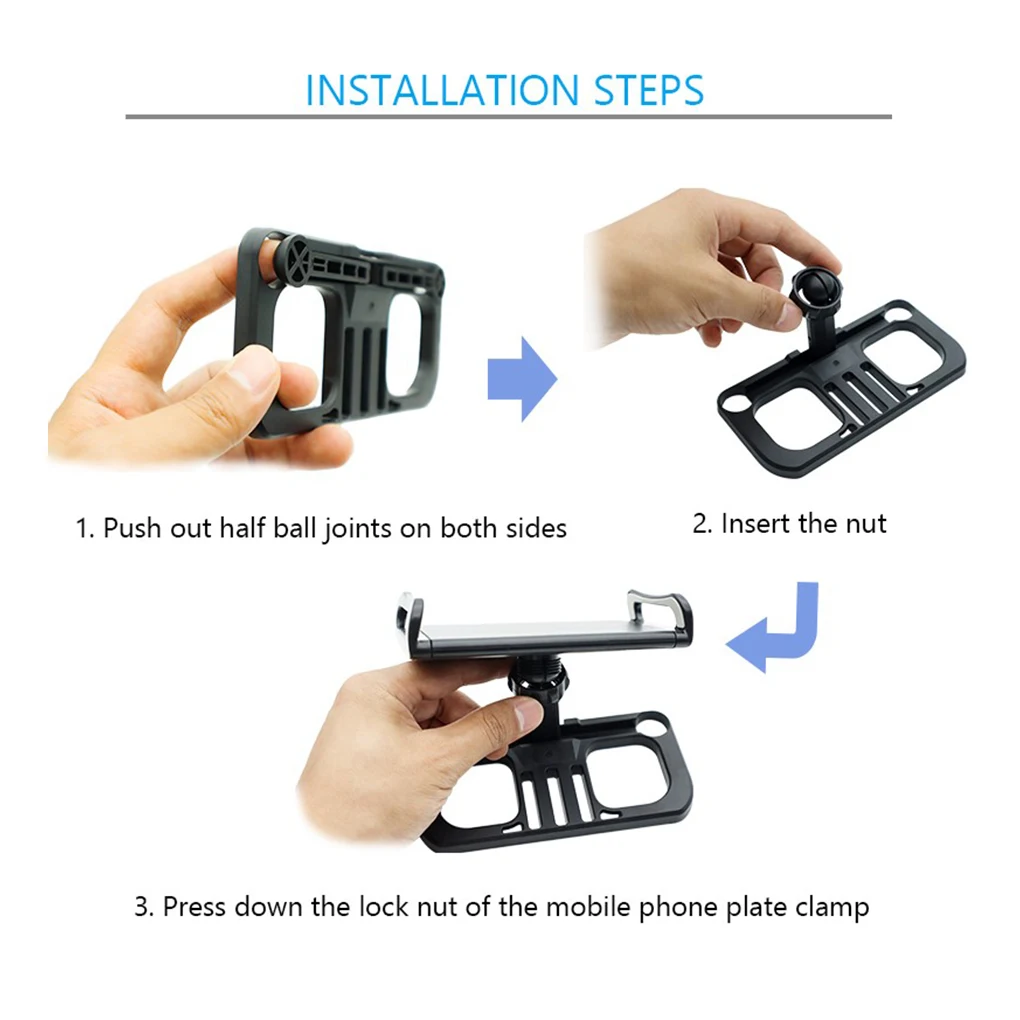 INSTALLATION STEPS

1. Push out half ball joints on both sides

2. Insert the nut

3. Press down the lock nut of the mobile phone plate clamp