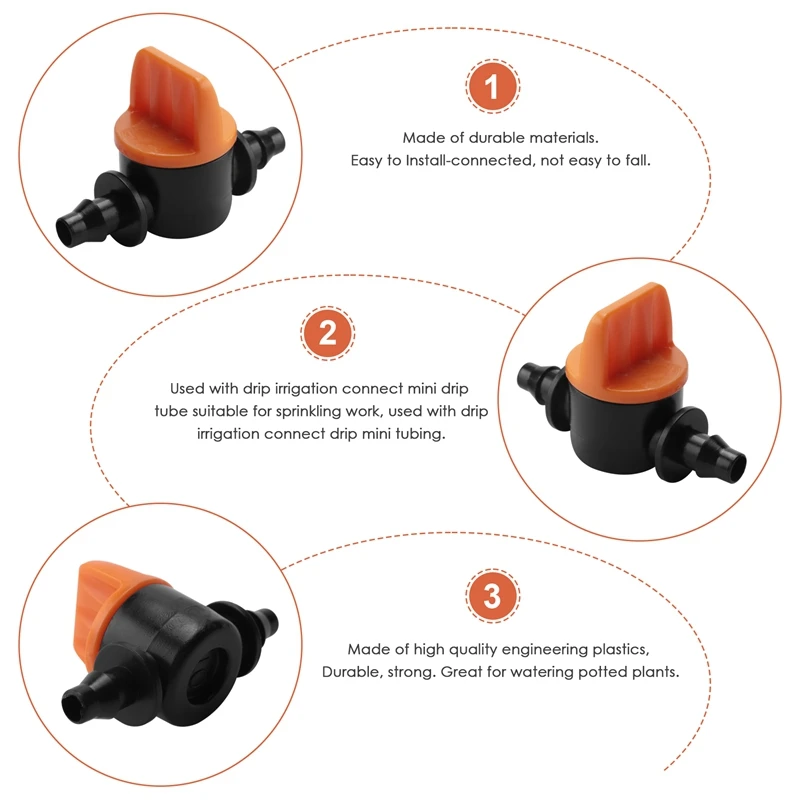 1

Made of durable materials.
Easy to Install-connected, not easy to fall.

2

Used with drip irrigation connect mini drip tube suitable for sprinkling work, used with drip irrigation connect drip mini tubing.

3

Made of high quality engineering plastics, Durable, strong. Great for watering potted plants.