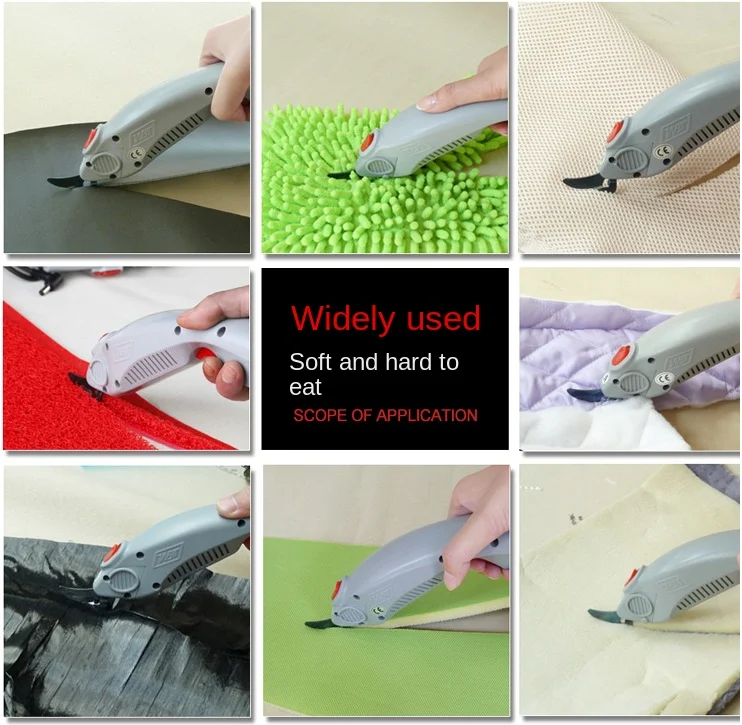 Widely used

Soft and hard to eat

SCOPE OF APPLICATION