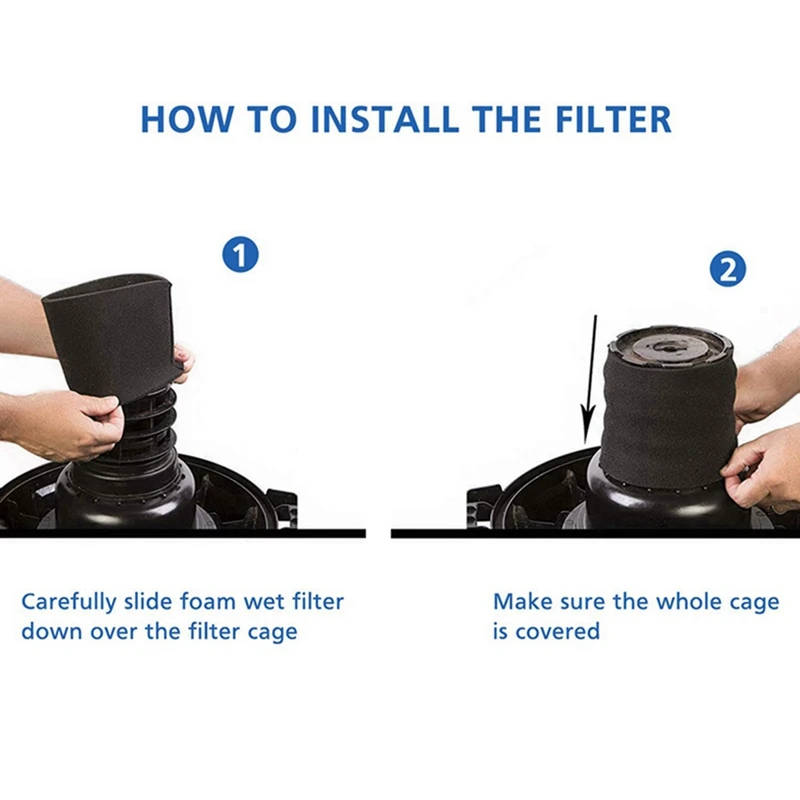 HOW TO INSTALL THE FILTER

1

Carefully slide foam wet filter down over the filter cage

2

Make sure the whole cage is covered