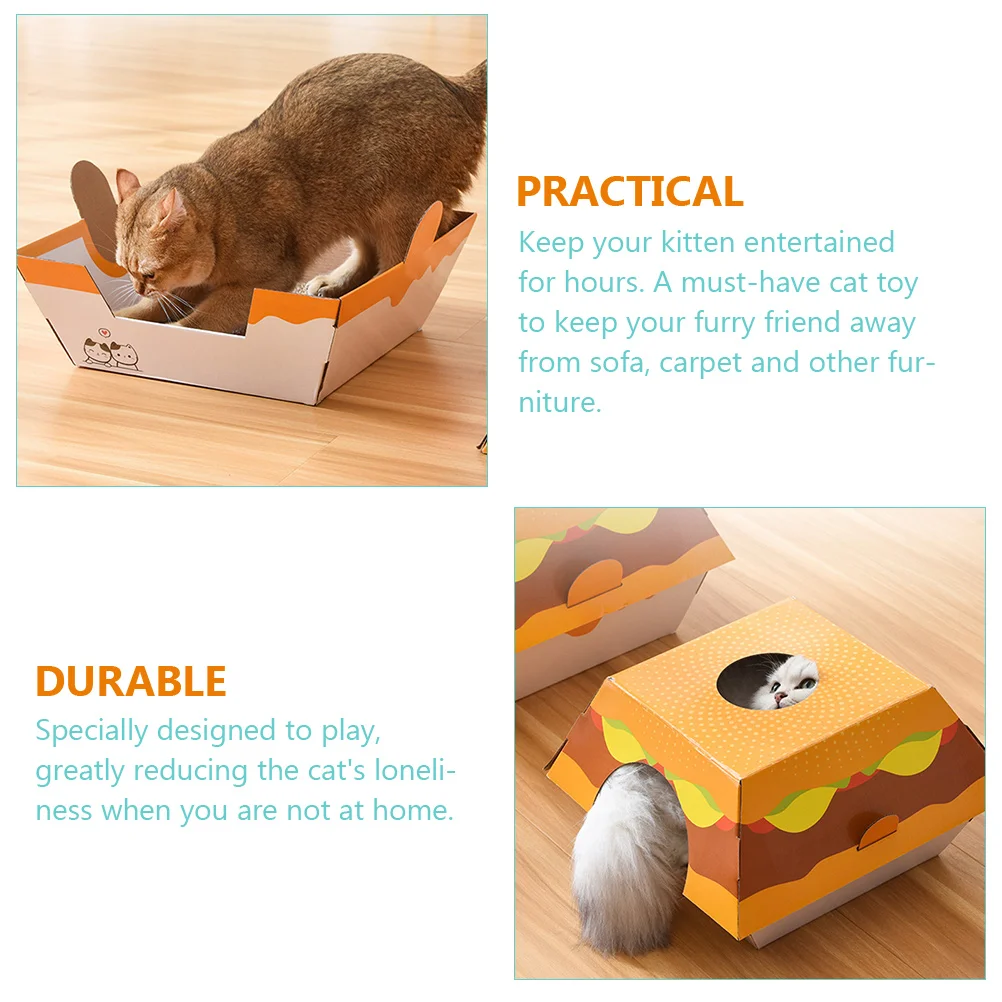 PRACTICAL
Keep your kitten entertained for hours. A must-have cat toy to keep your furry friend away from sofa, carpet and other furniture.

DURABLE
Specially designed to play, greatly reducing the cat's loneliness when you are not at home.