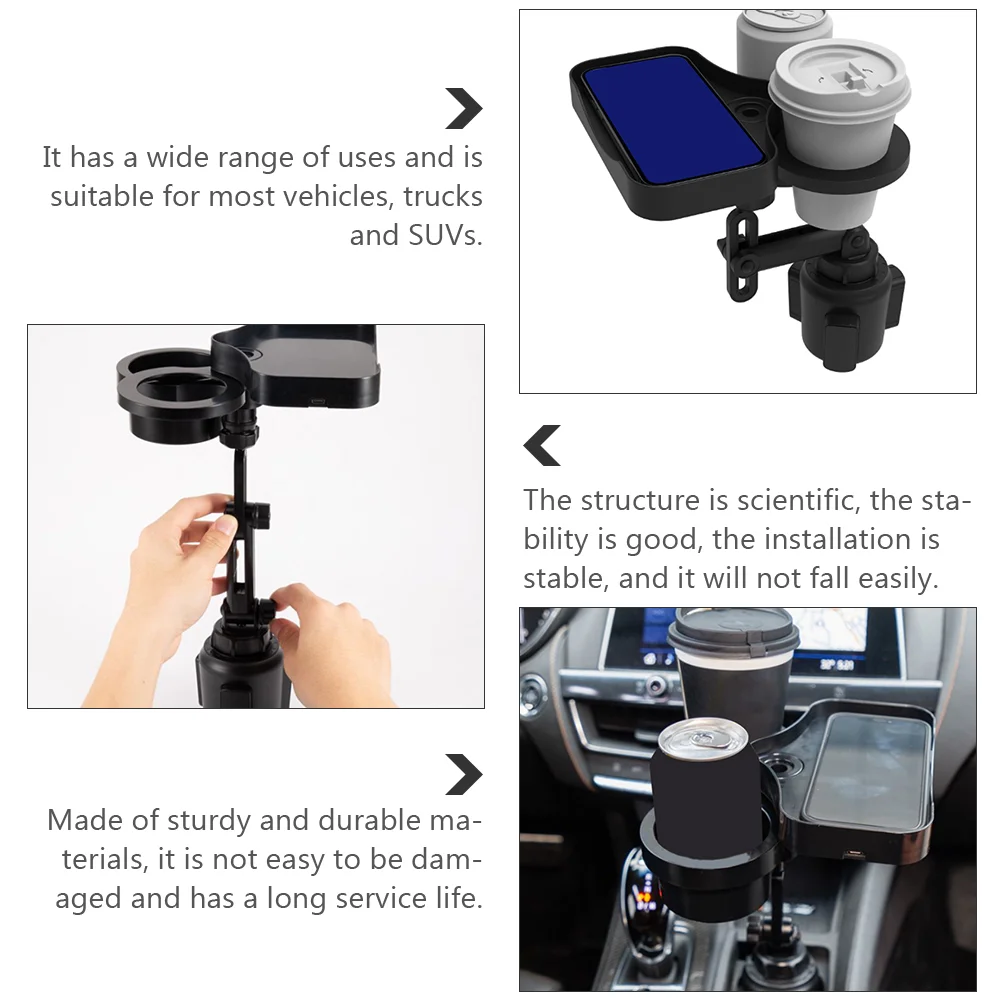 It has a wide range of uses and is suitable for most vehicles, trucks and SUVs.

The structure is scientific, the stability is good, the installation is stable, and it will not fall easily.

Made of sturdy and durable materials, it is not easy to be damaged and has a long service life.