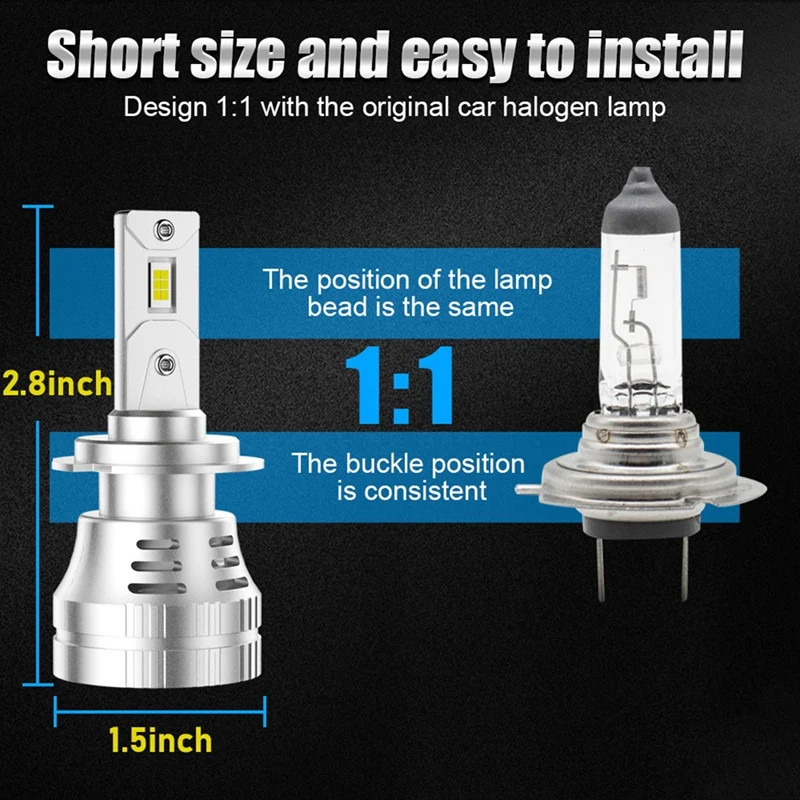 Short size and easy to install
Design 1:1 with the original car halogen lamp

The position of the lamp bead is the same

2.8inch

1:1

The buckle position is consistent

1.5inch