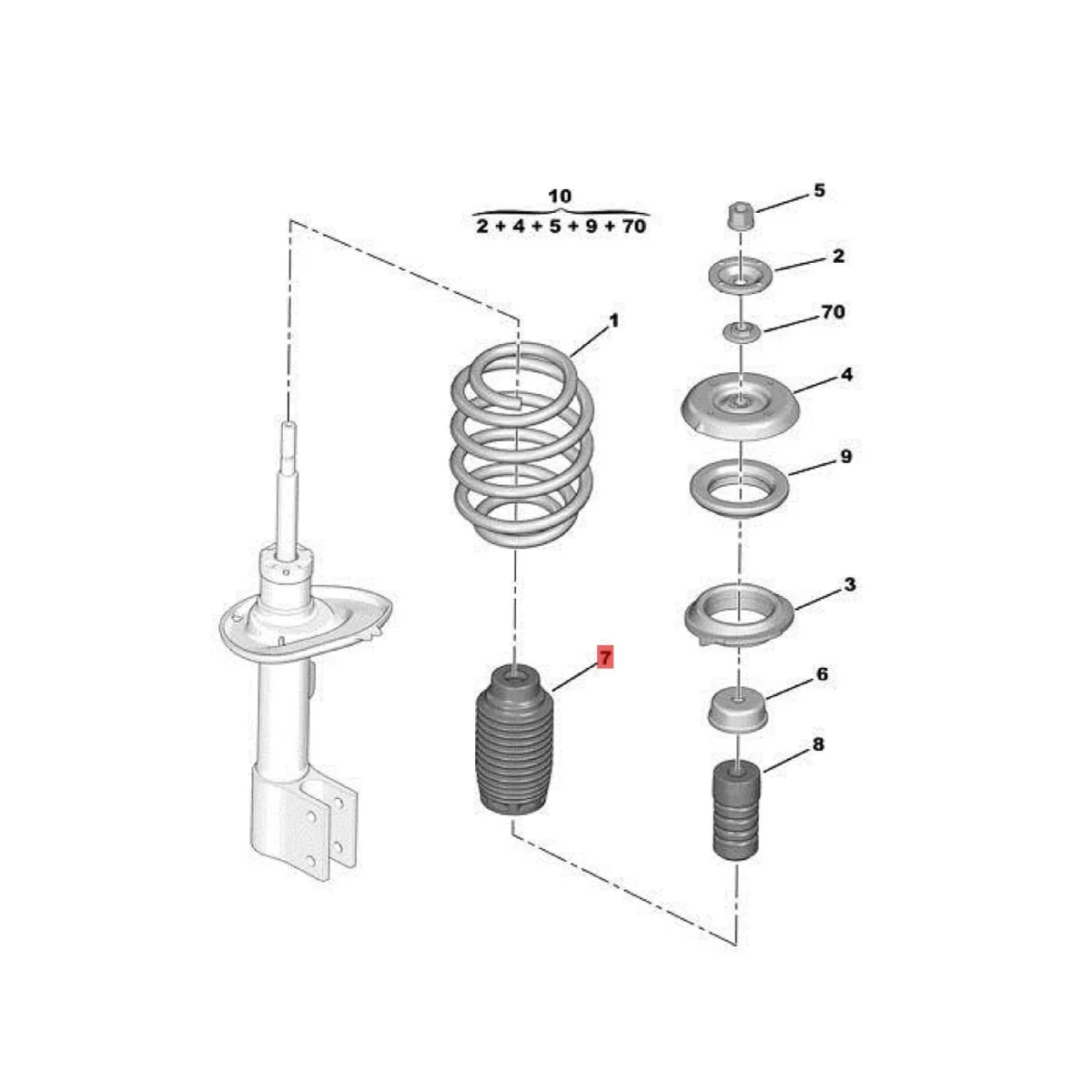 10
2 + 4 + 5 + 9 + 70

5
2
70
1
4
9
3
7
6
8