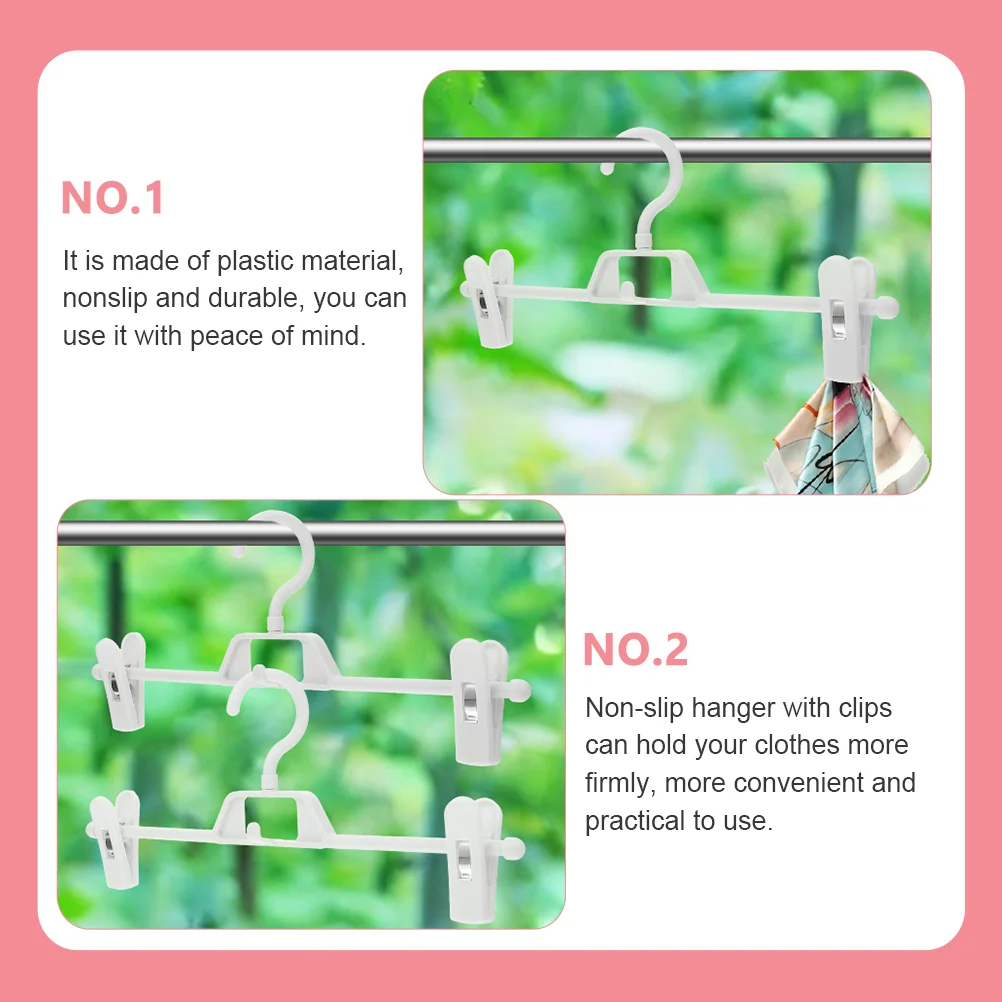 NO.1

It is made of plastic material, nonslip and durable, you can use it with peace of mind.

NO.2

Non-slip hanger with clips can hold your clothes more firmly, more convenient and practical to use.