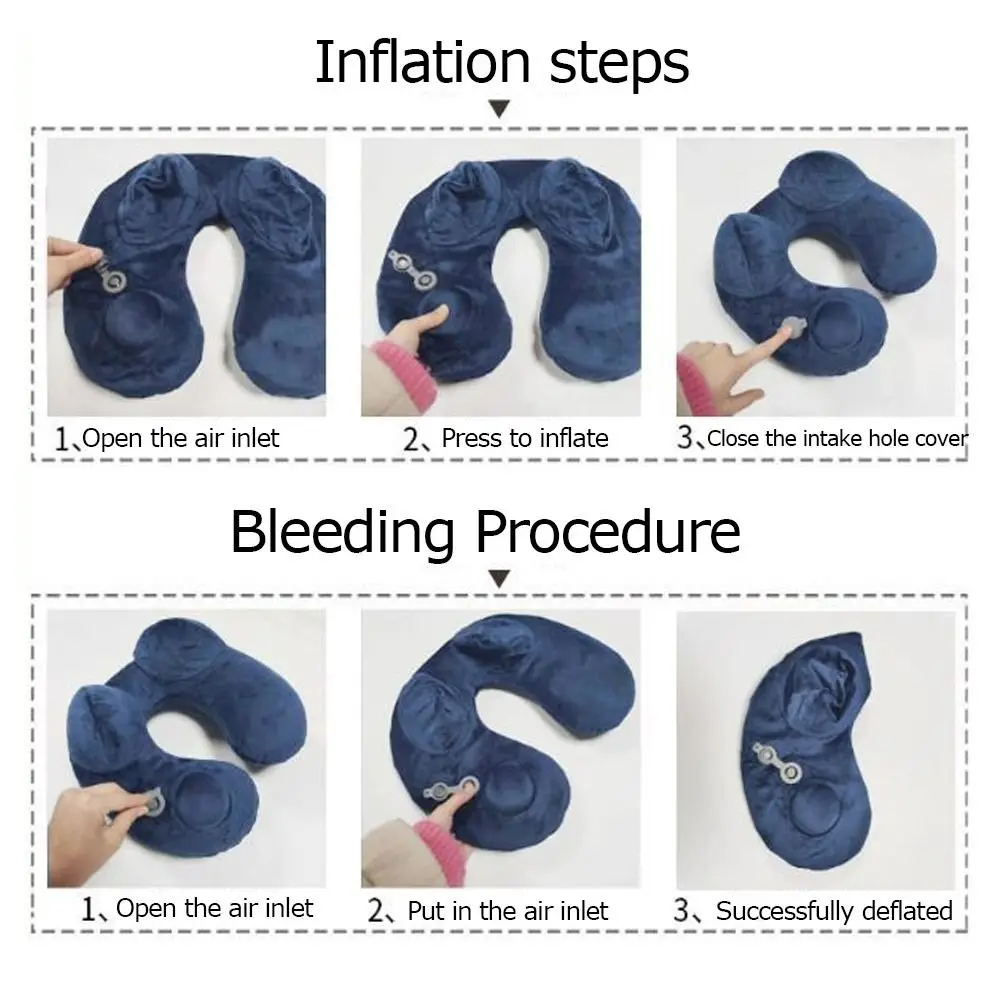 Inflation steps

1、Open the air inlet

2、Press to inflate

3、Close the intake hole cover

Bleeding Procedure

1、Open the air inlet

2、Put in the air inlet

3、Successfully deflated