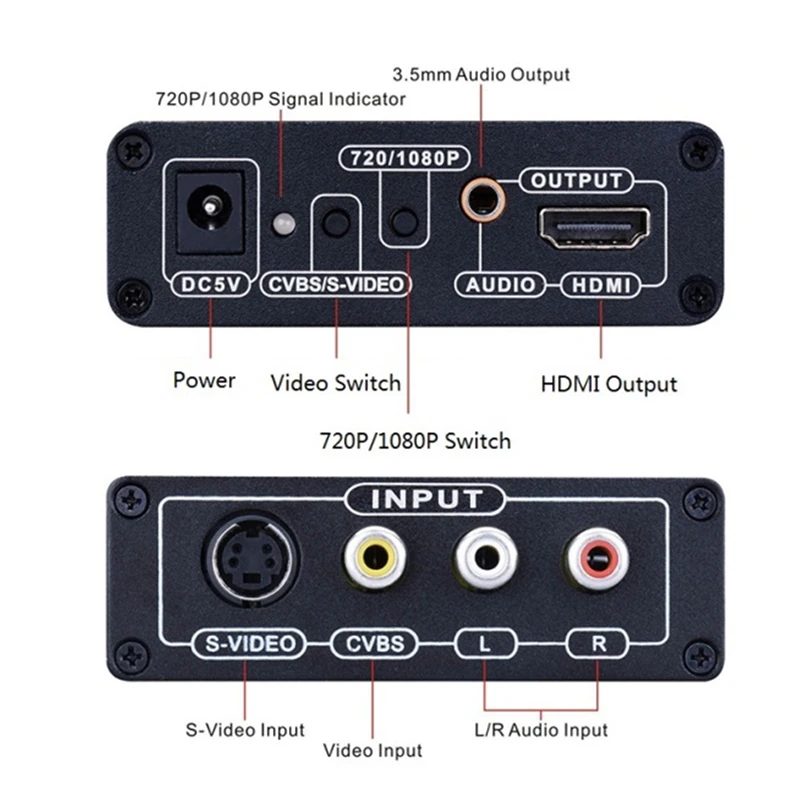 3.5mm Audio Output

720P/1080P Signal Indicator

720/1080P

OUTPUT

DC5V

CVBS/S-VIDEO

AUDIO

HDMI

Power

Video Switch

HDMI Output

720P/1080P Switch

INPUT

S-VIDEO

CVBS

L

R

S-Video Input

Video Input

L/R Audio Input