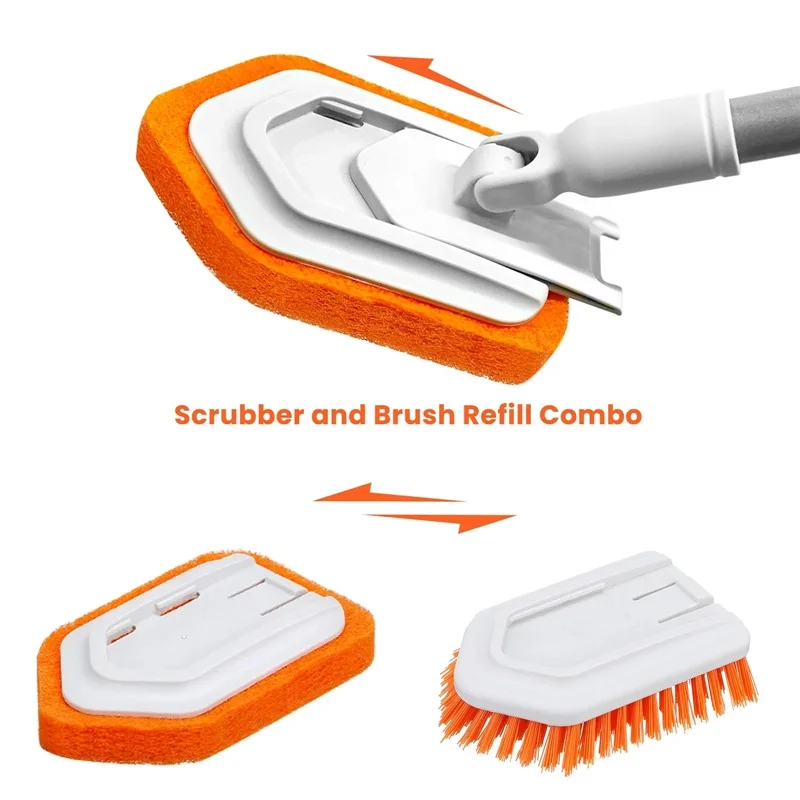 Scrubber and Brush Refill Combo