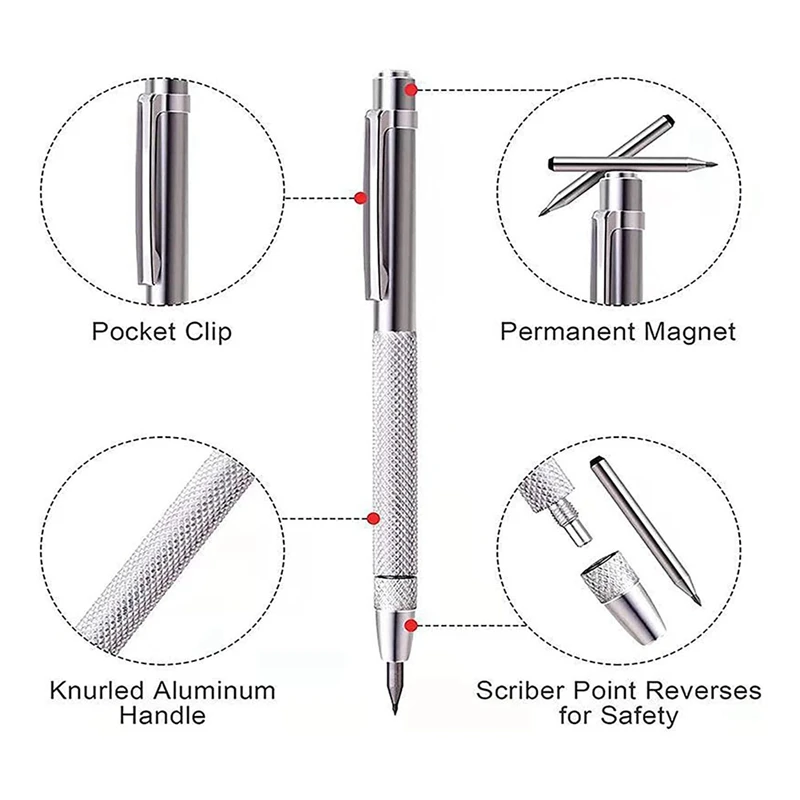 Pocket Clip

Permanent Magnet

Knurled Aluminum Handle

Scriber Point Reverses for Safety