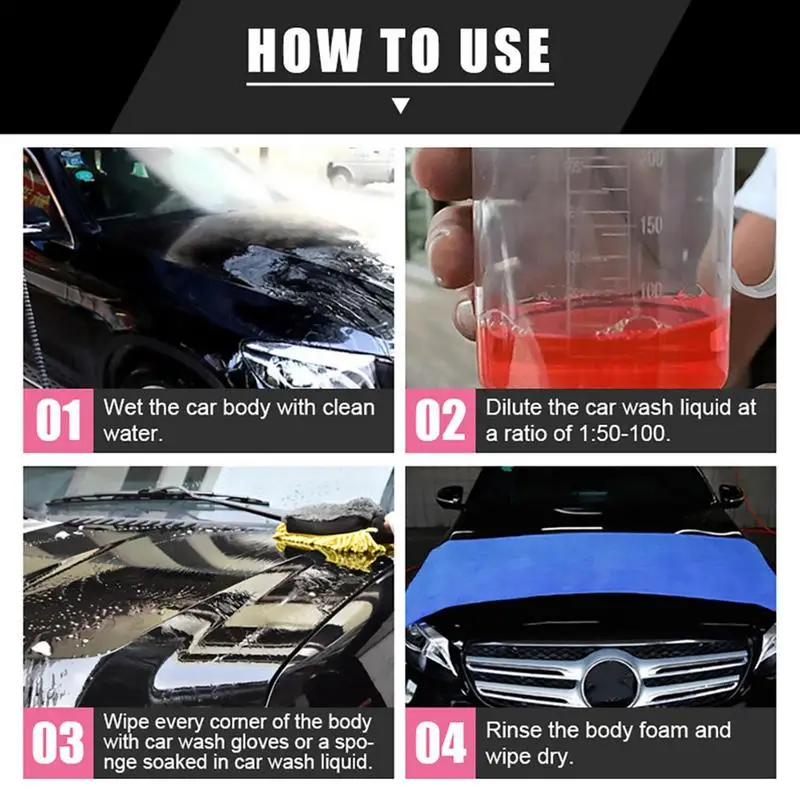 HOW TO USE

200
150
100

01 Wet the car body with clean water.

02 Dilute the car wash liquid at a ratio of 1:50-100.

03 Wipe every corner of the body with car wash gloves or a sponge soaked in car wash liquid.

04 Rinse the body foam and wipe dry.