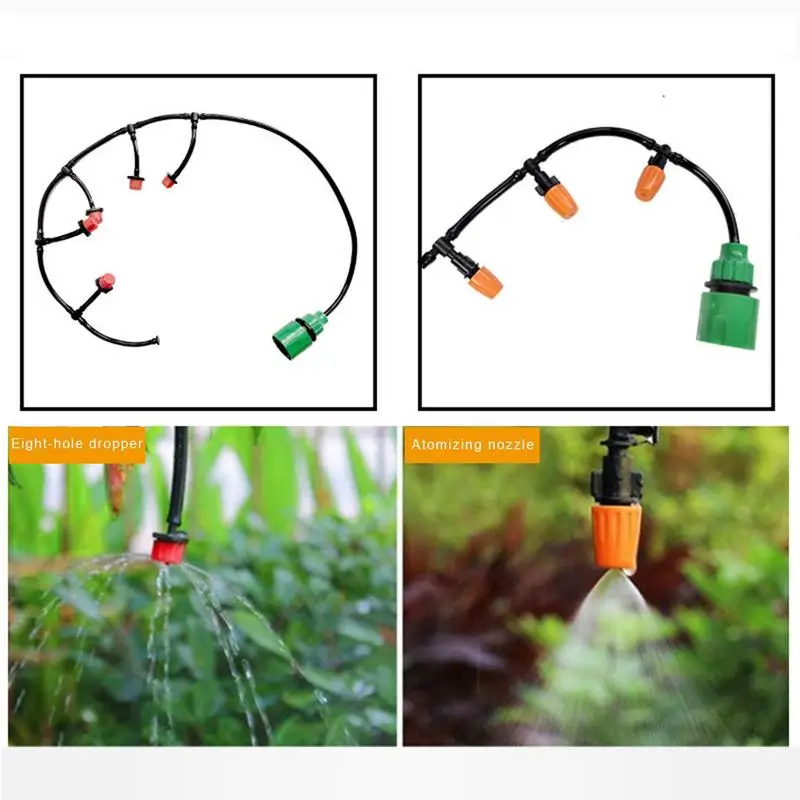 Eight-hole dropper

Atomizing nozzle