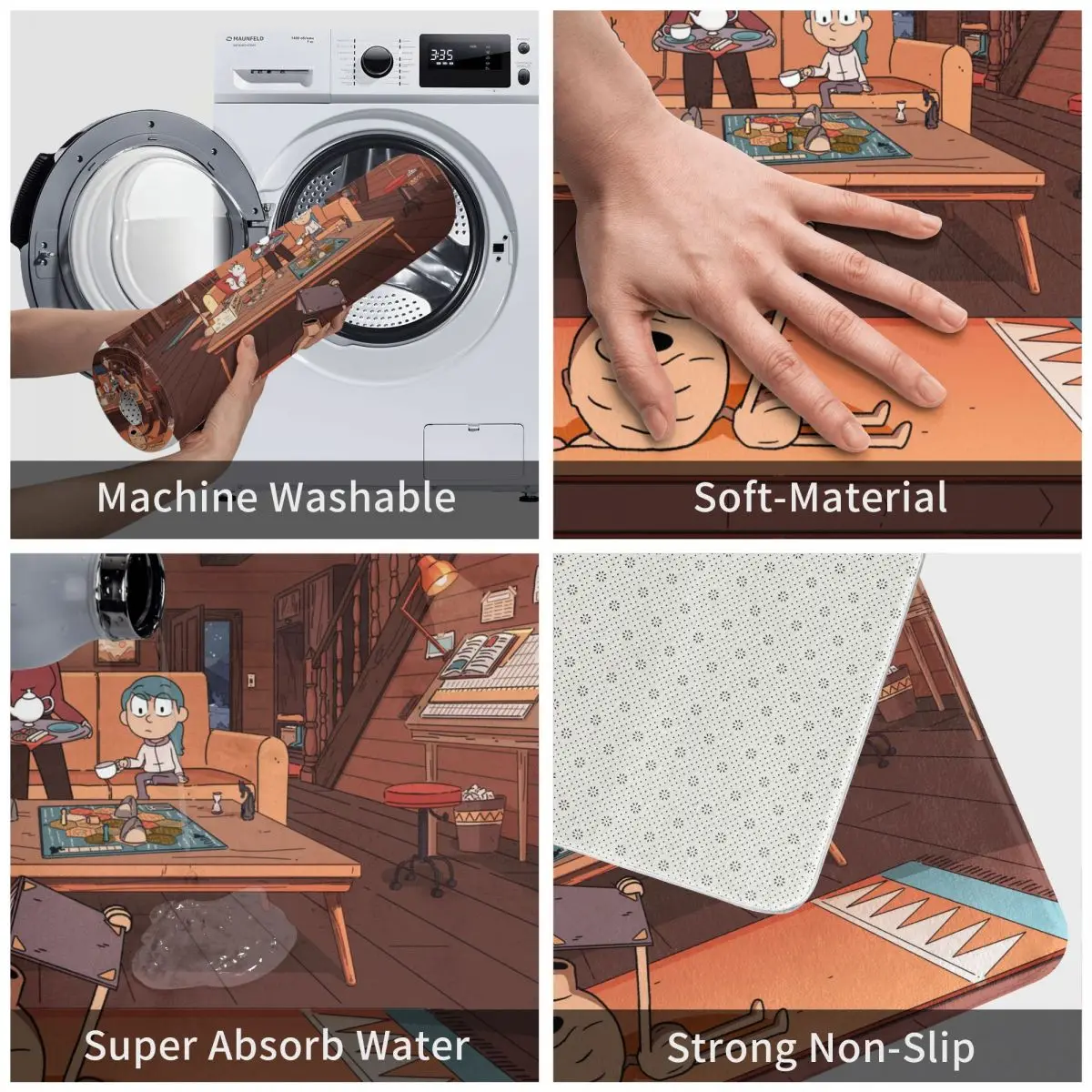 MAUNFELD

3:35

Machine Washable

Soft-Material

Super Absorb Water

Strong Non-Slip