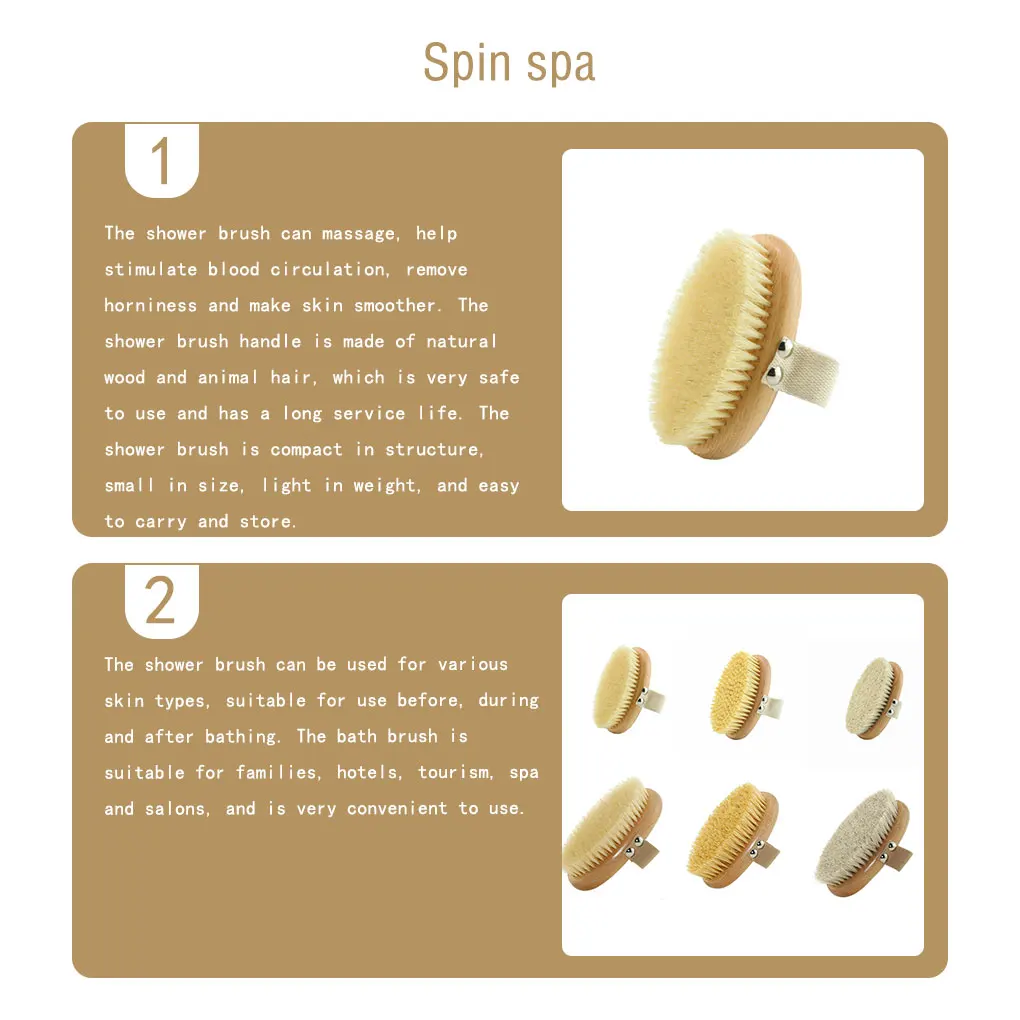 Spin spa

1

The shower brush can massage, help stimulate blood circulation, remove horniness and make skin smoother. The shower brush handle is made of natural wood and animal hair, which is very safe to use and has a long service life. The shower brush is compact in structure, small in size, light in weight, and easy to carry and store.

2

The shower brush can be used for various skin types, suitable for use before, during and after bathing. The bath brush is suitable for families, hotels, tourism, spa and salons, and is very convenient to use.